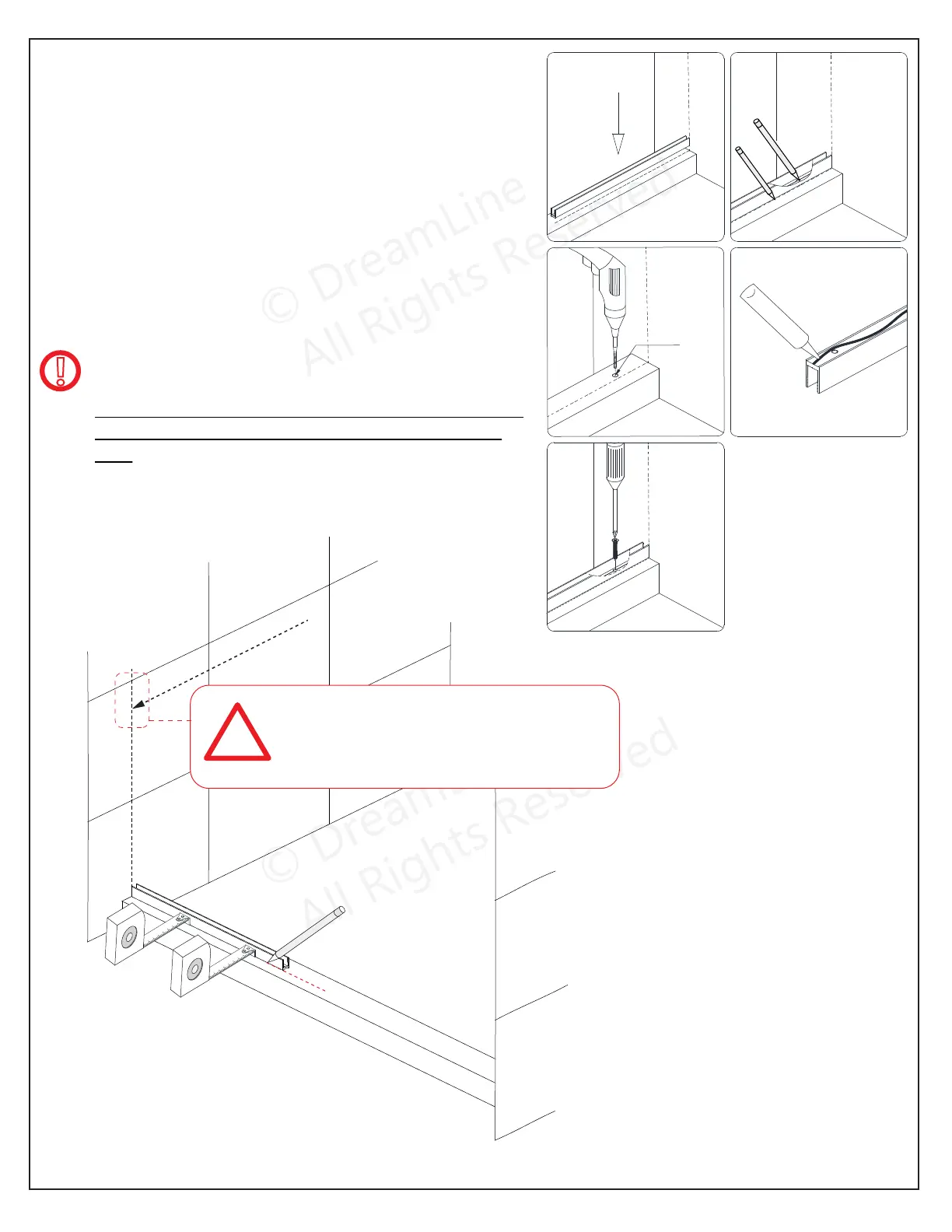 © DreamLine
All Rights Reserved

© DreamLine
All Rights Reserved