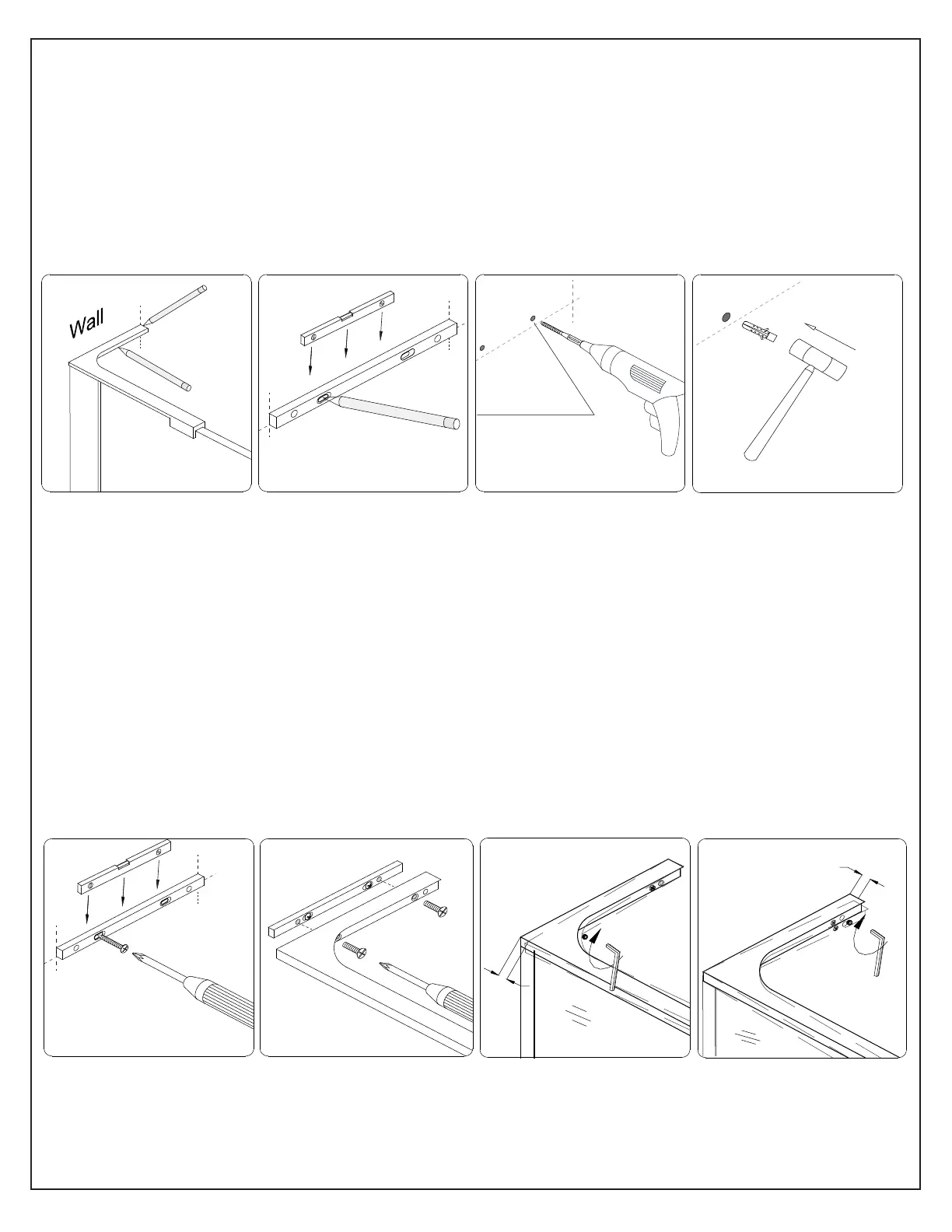 Wall