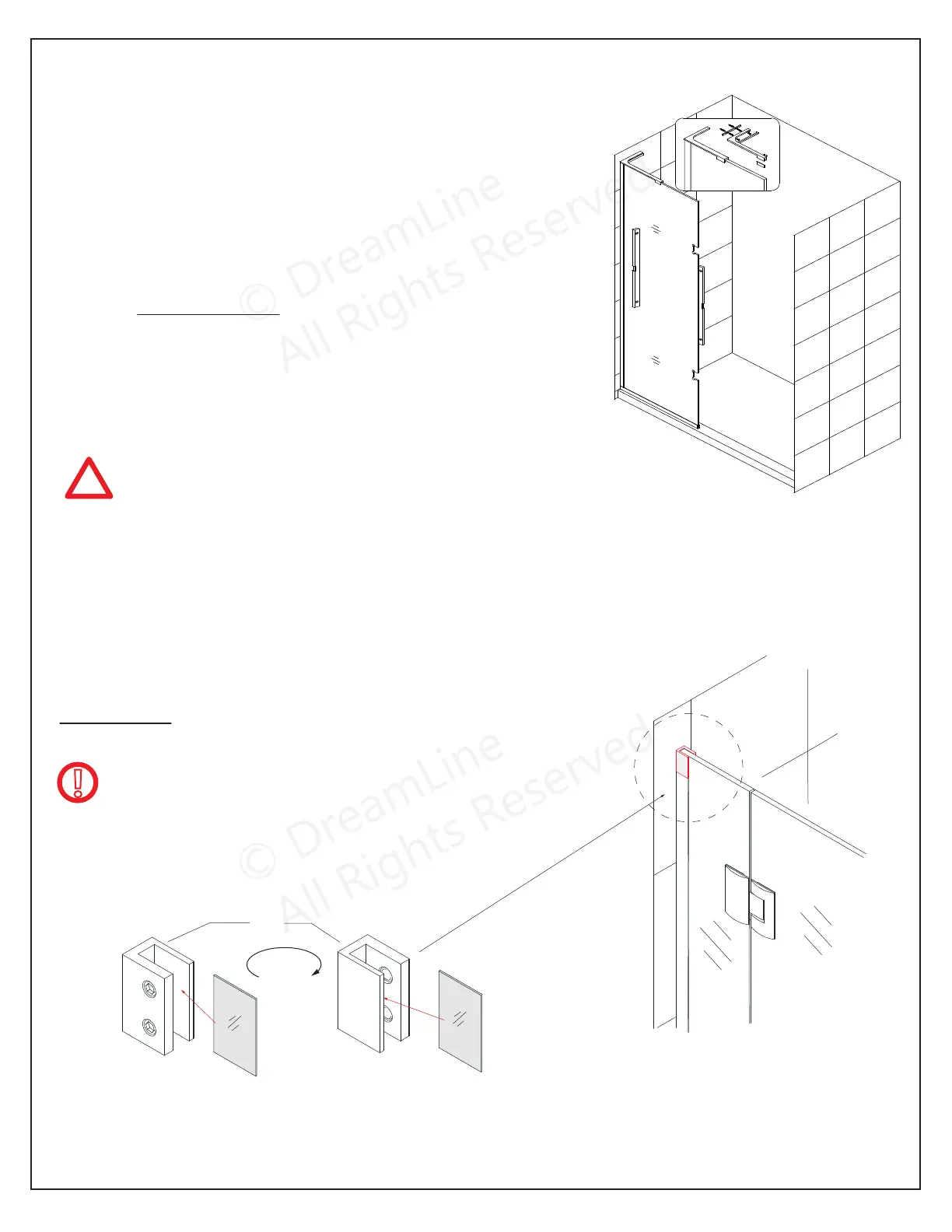 © DreamLine
All Rights Reserved

© DreamLine
All Rights Reserved