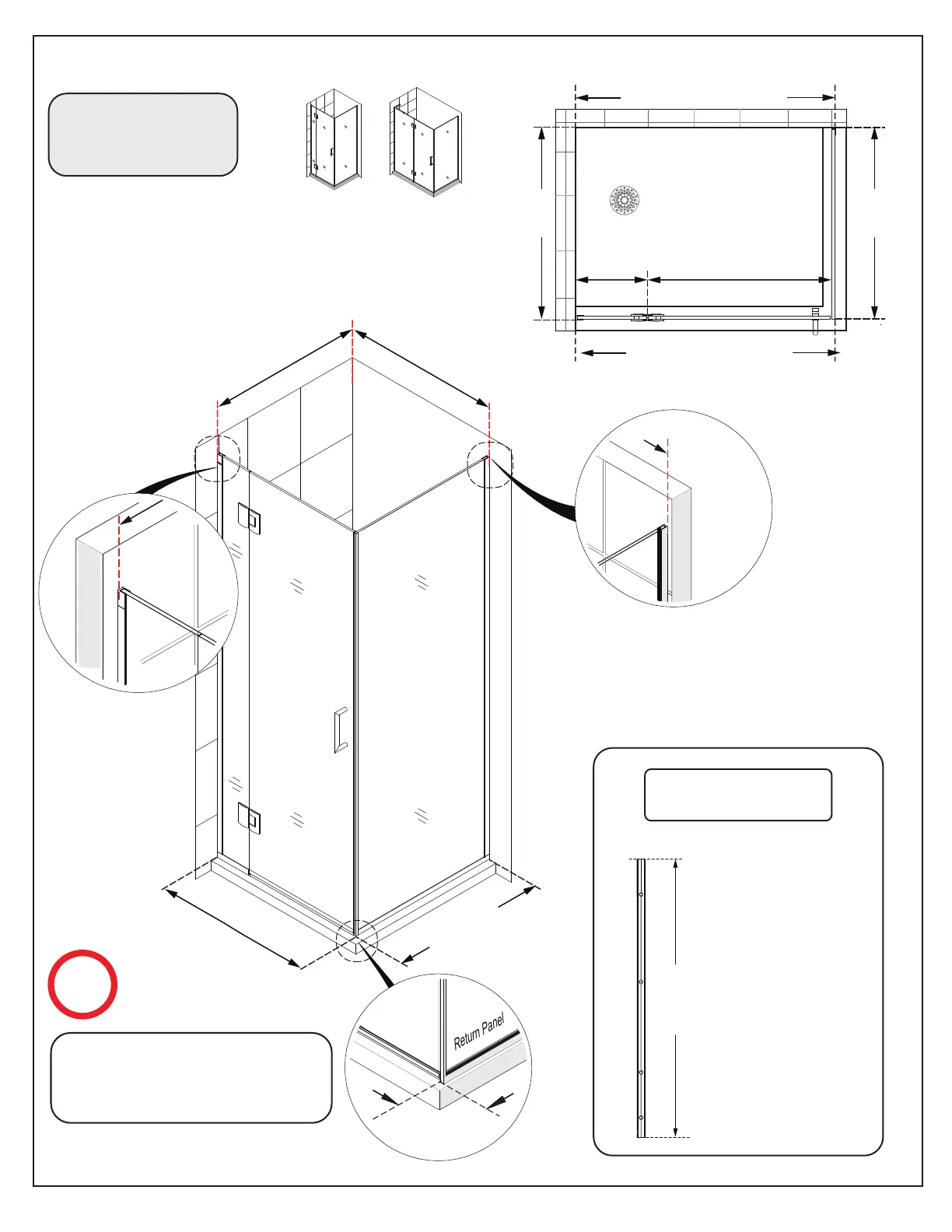 Return Panel