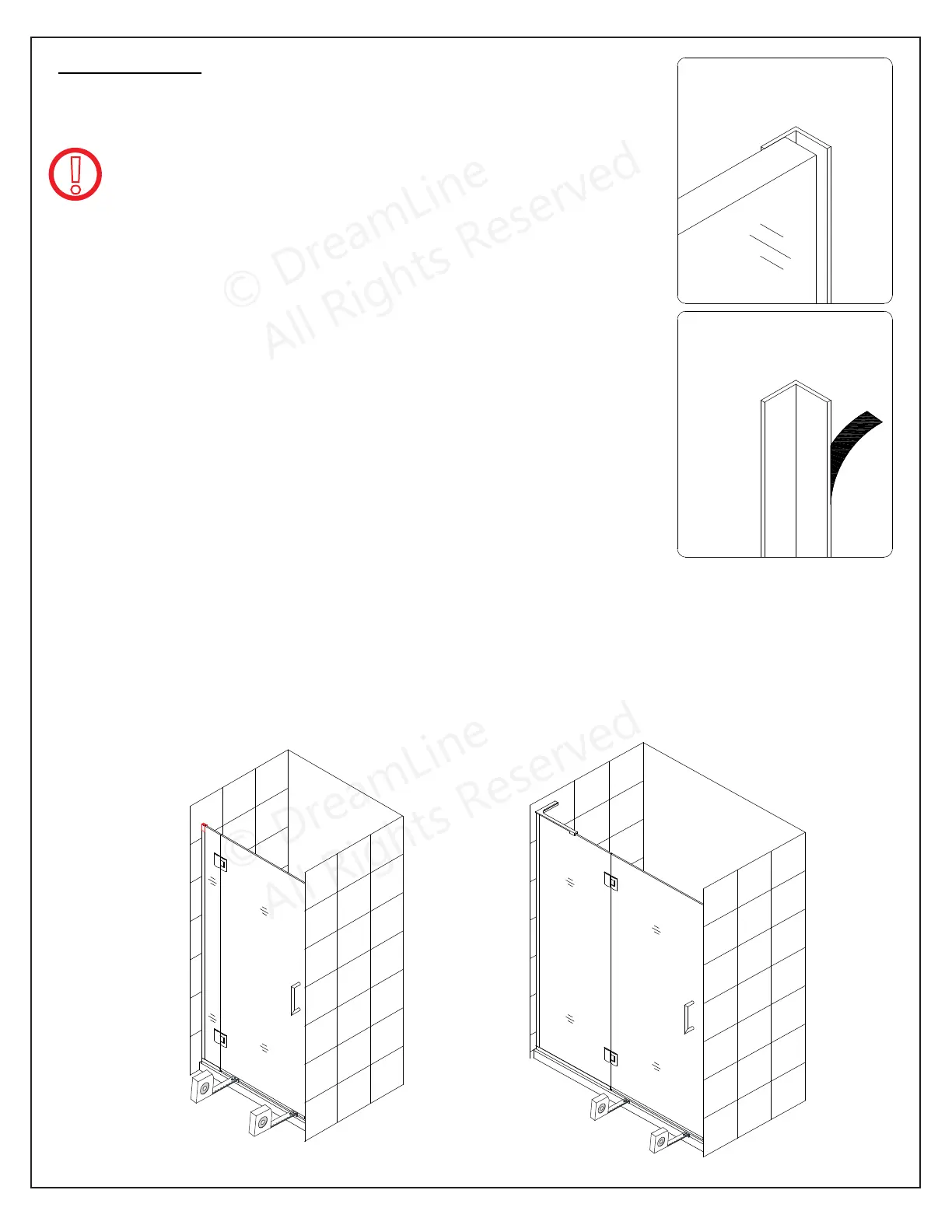 © DreamLine
All Rights Reserved

© DreamLine
All Rights Reserved