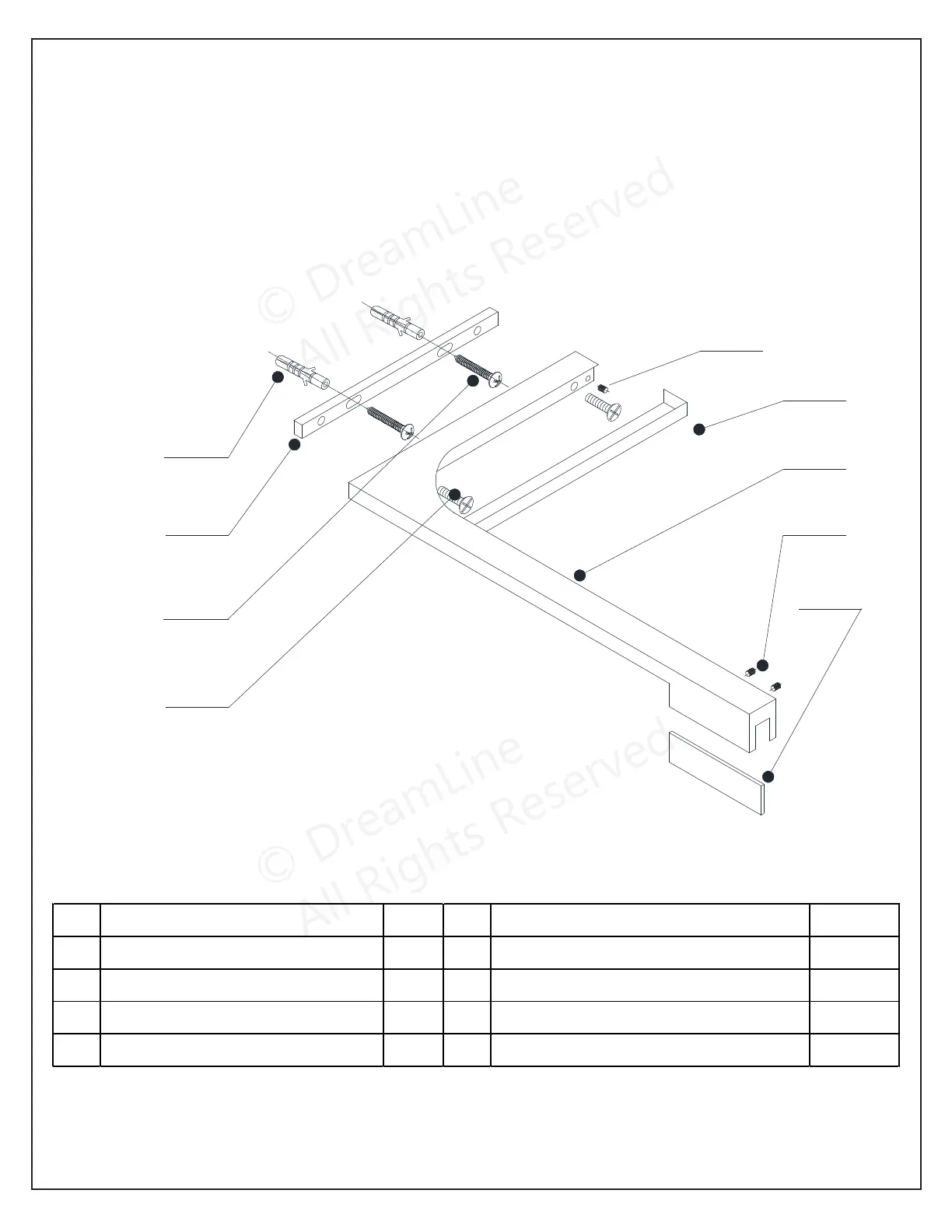 © DreamLine
All Rights Reserved

© DreamLine
All Rights Reserved