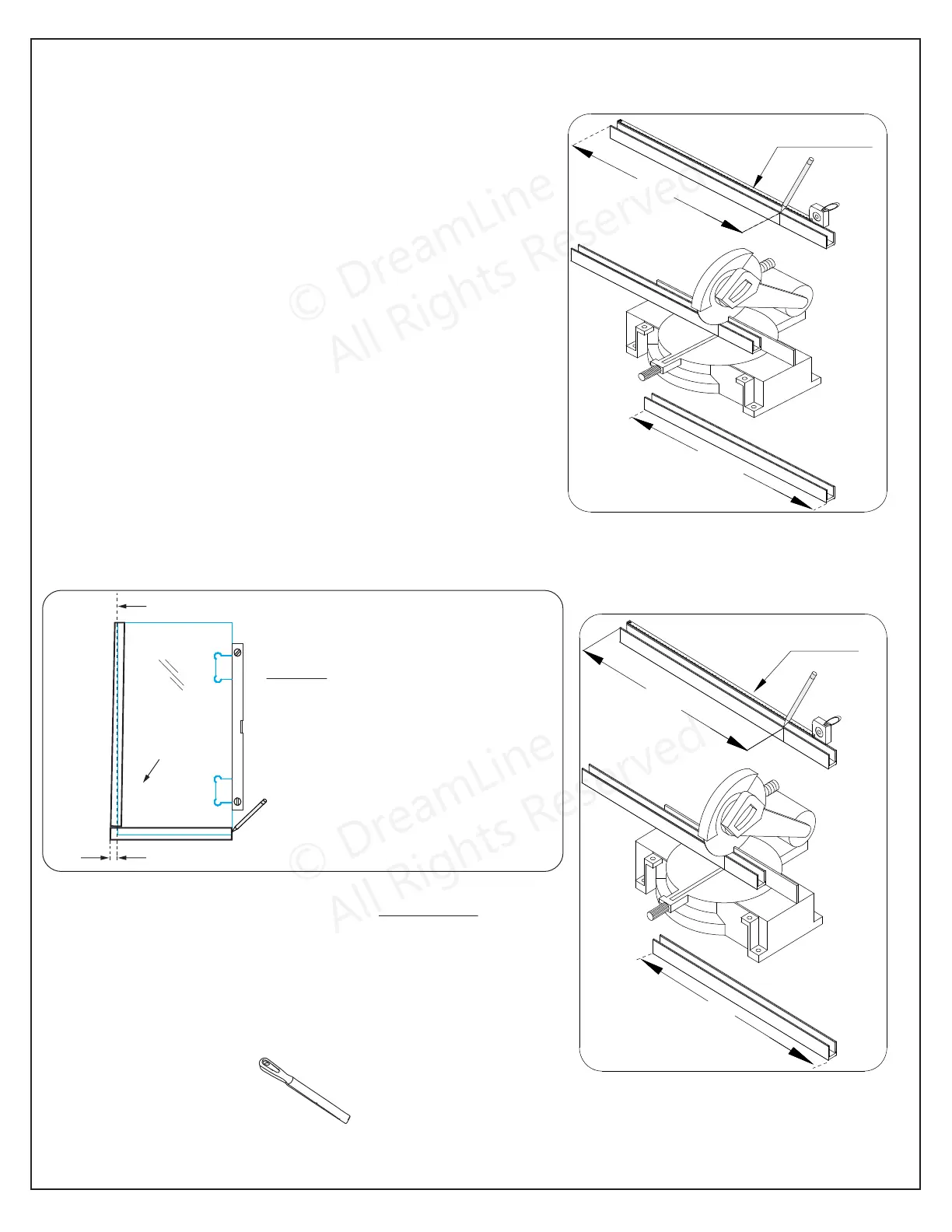 © DreamLine
All Rights Reserved

© DreamLine
All Rights Reserved