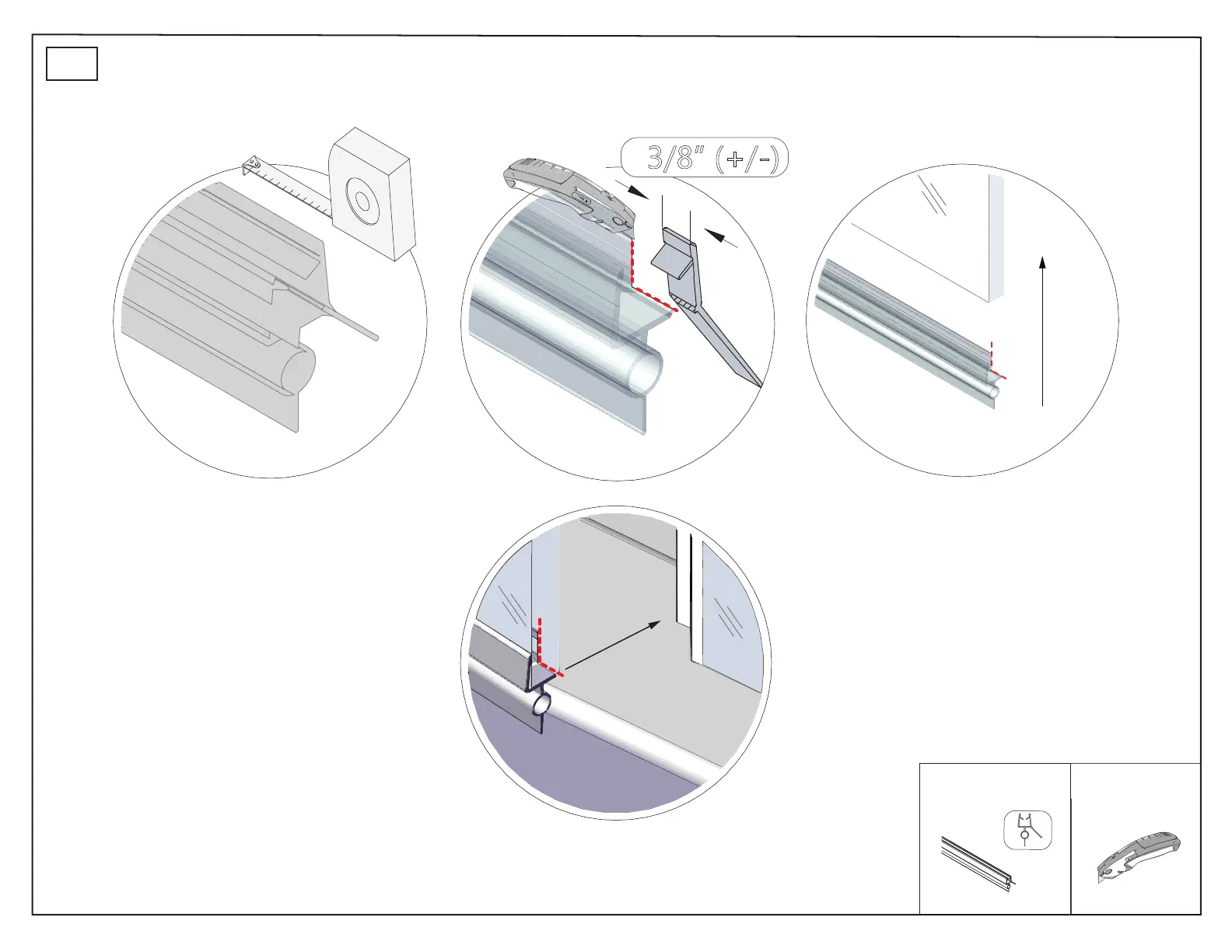 3/8" (+/-)