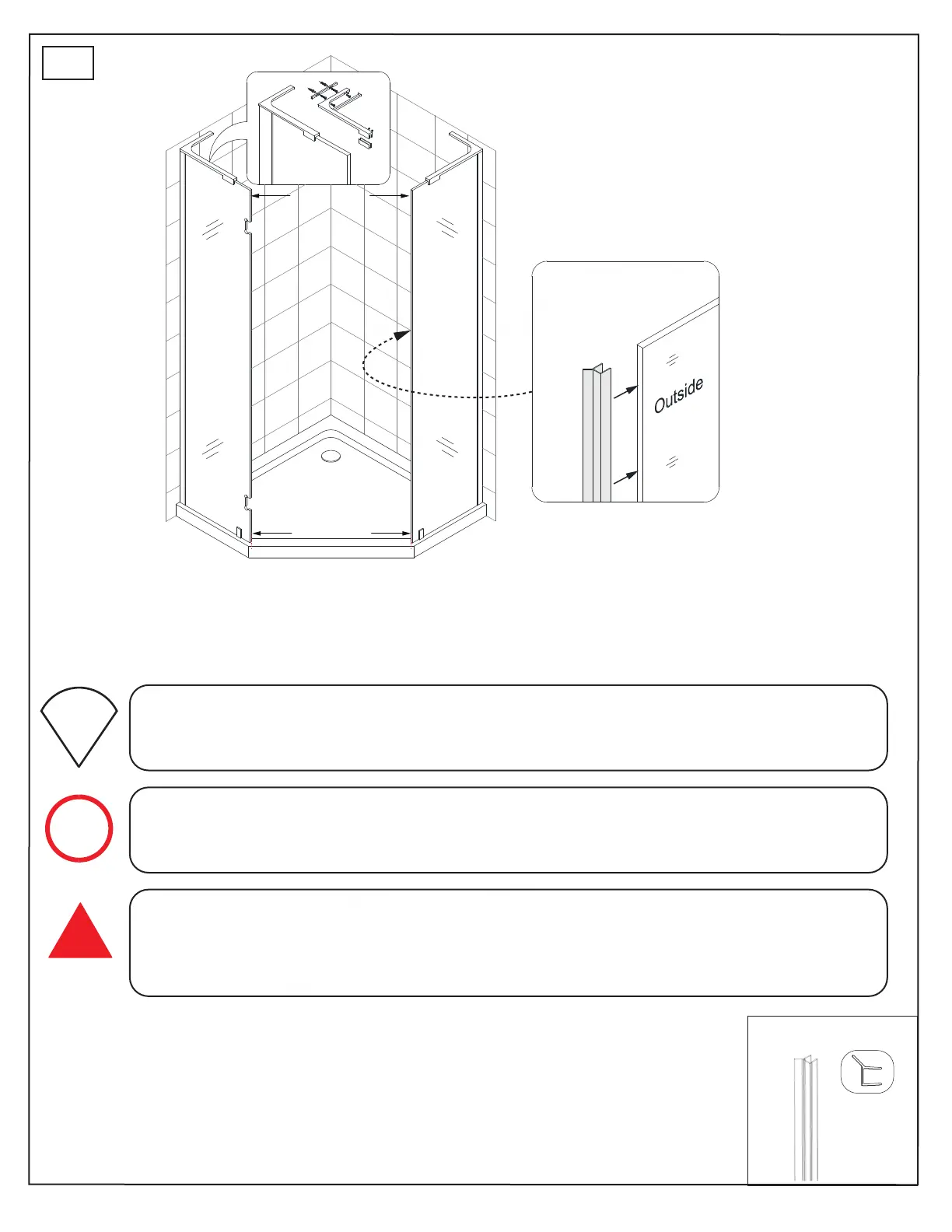 Outside