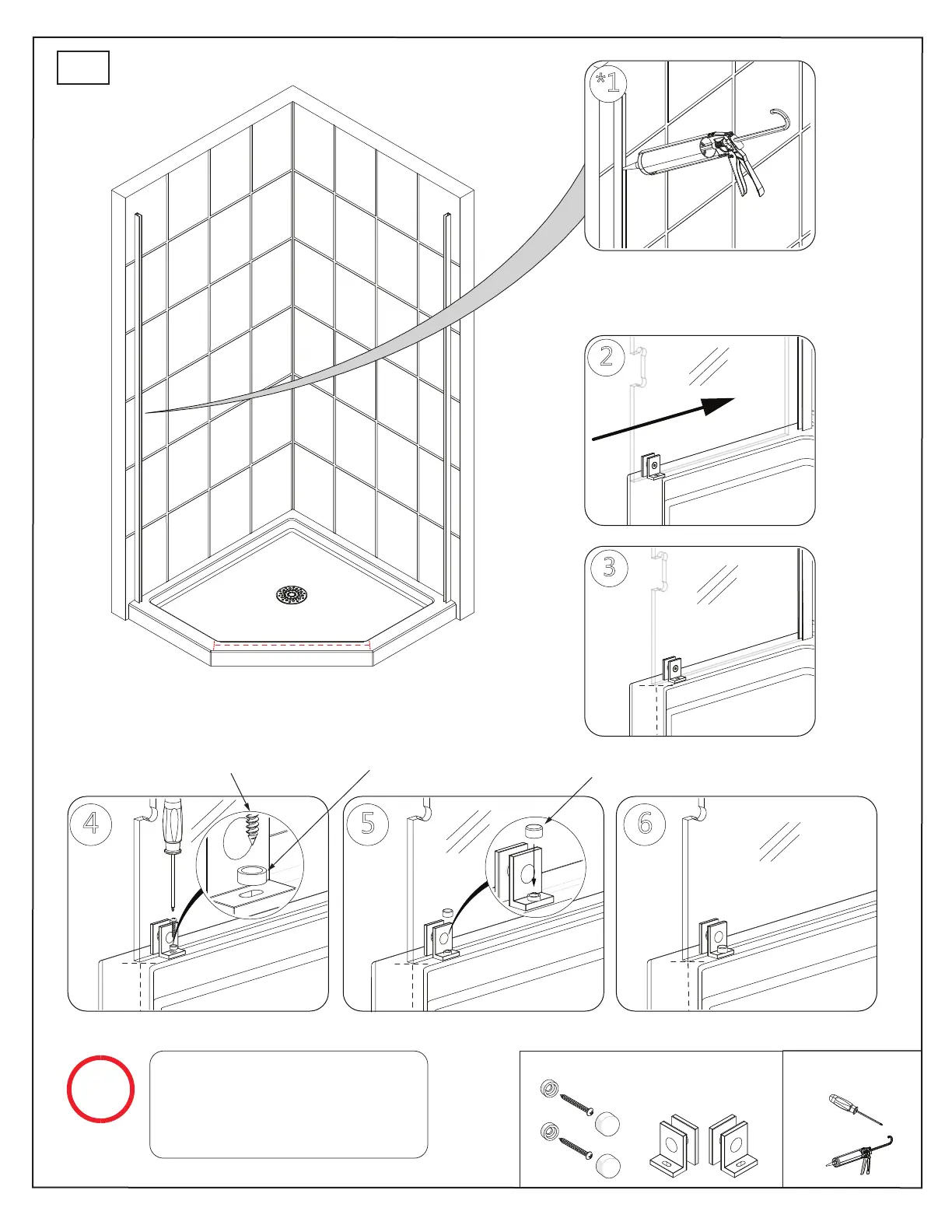 *1

2

3

4

5

6