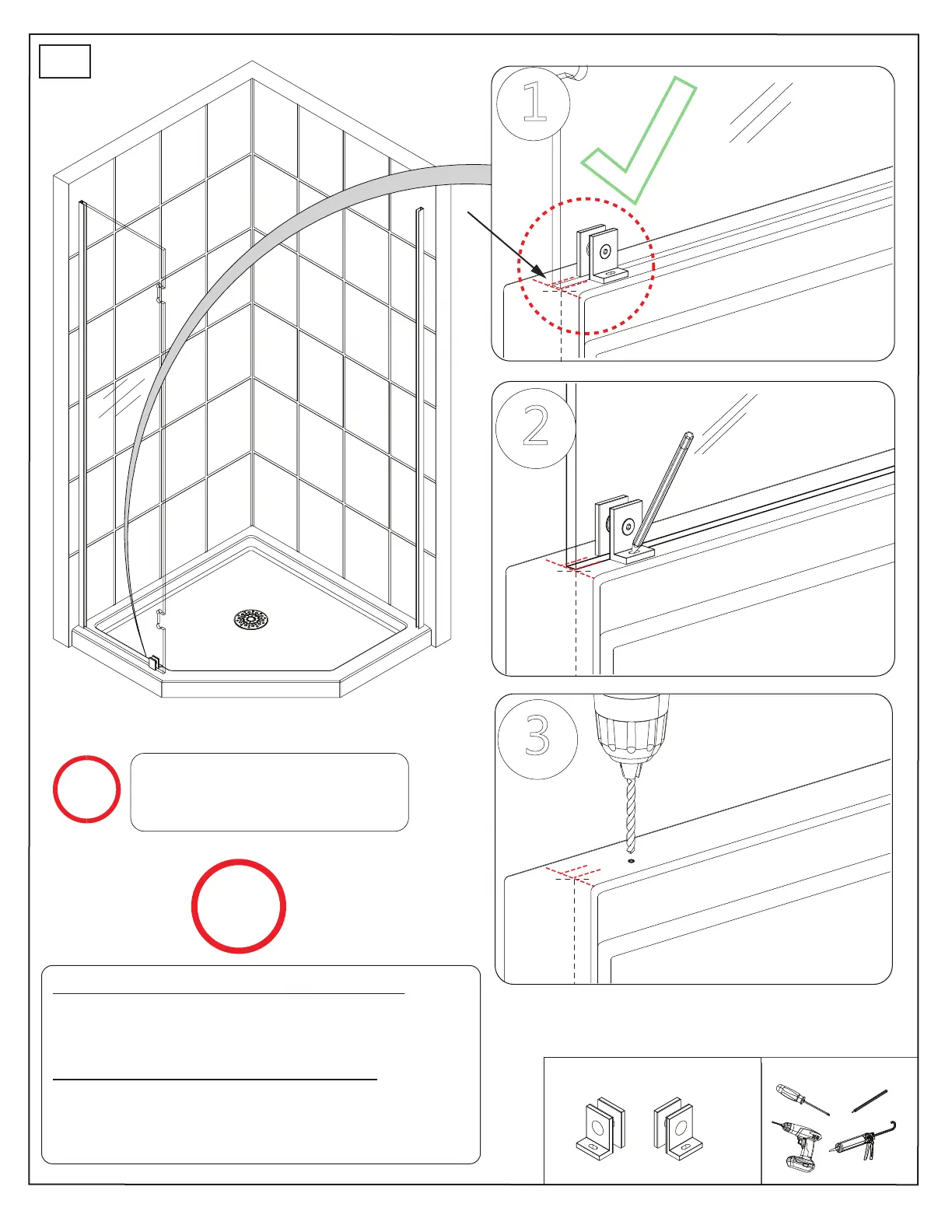 1

2

3