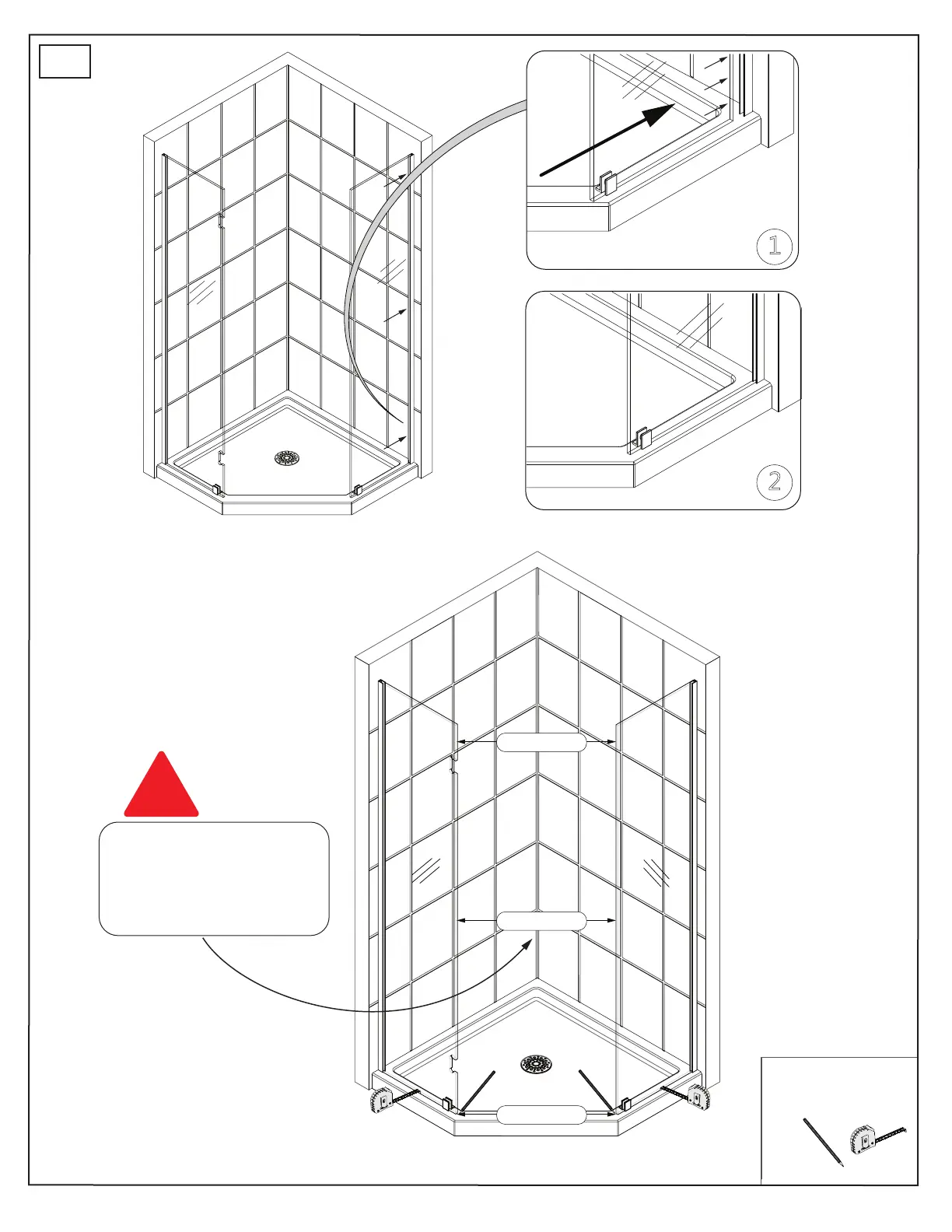 1

2