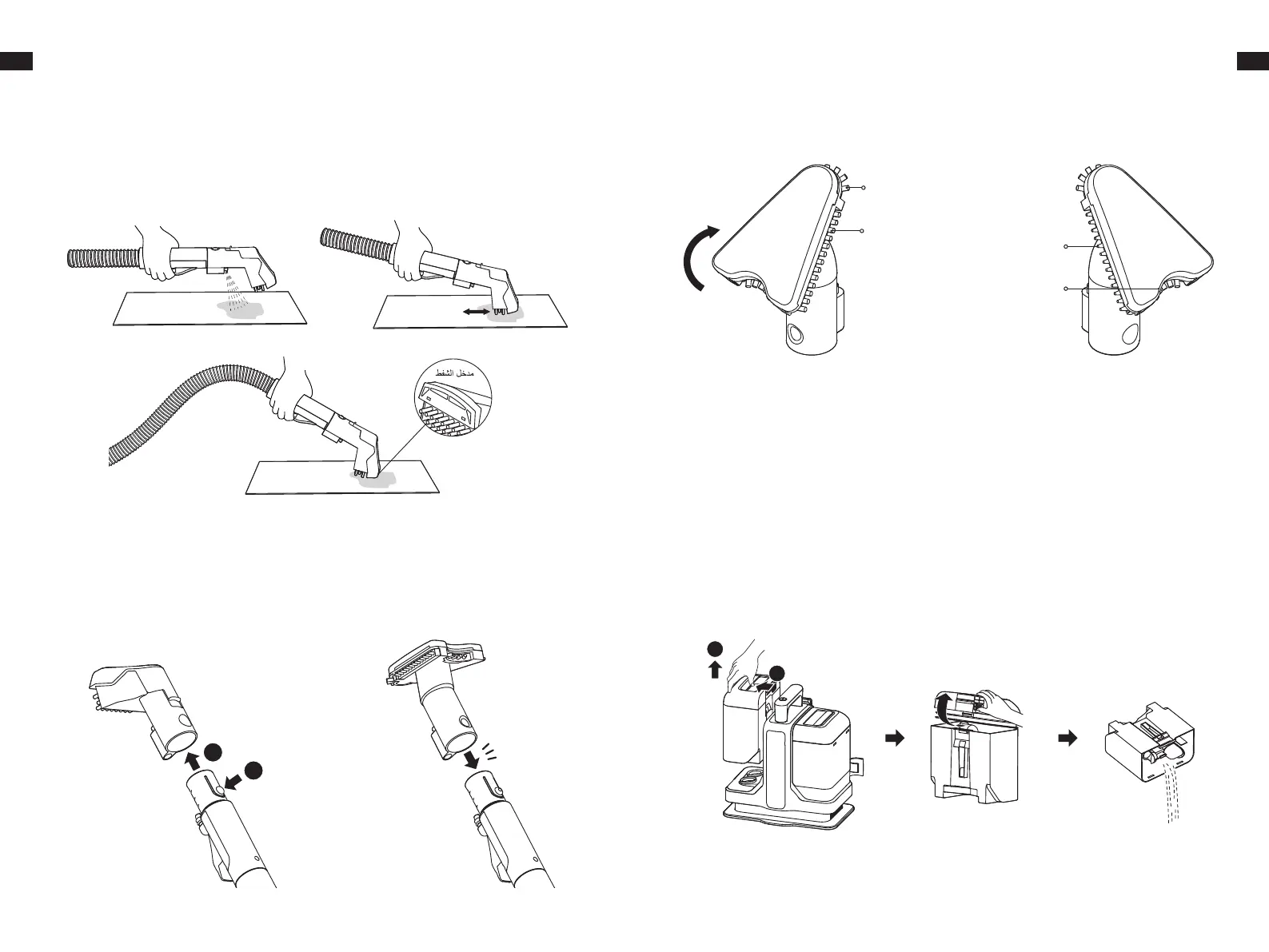 مدخل الشفط