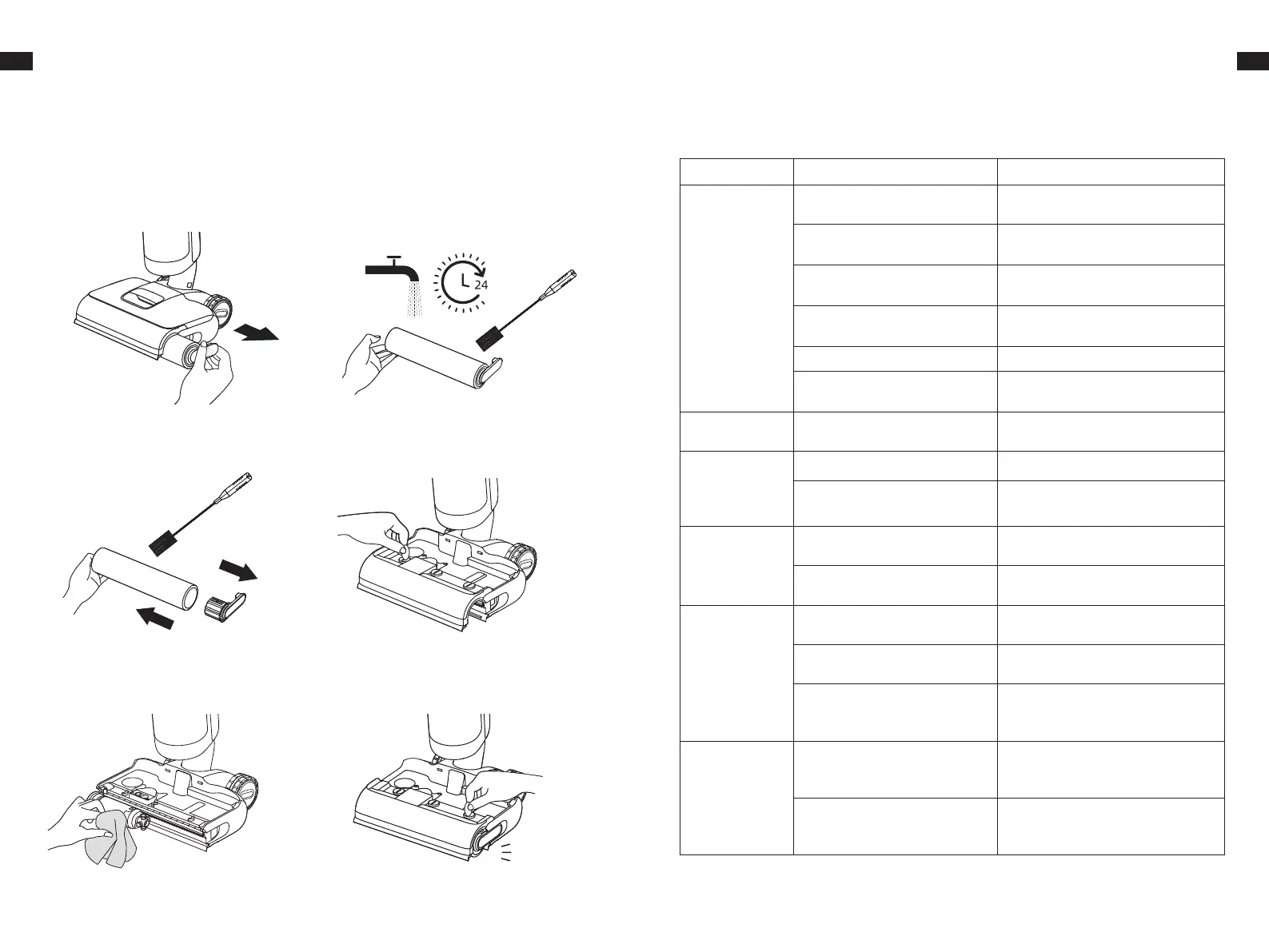 24