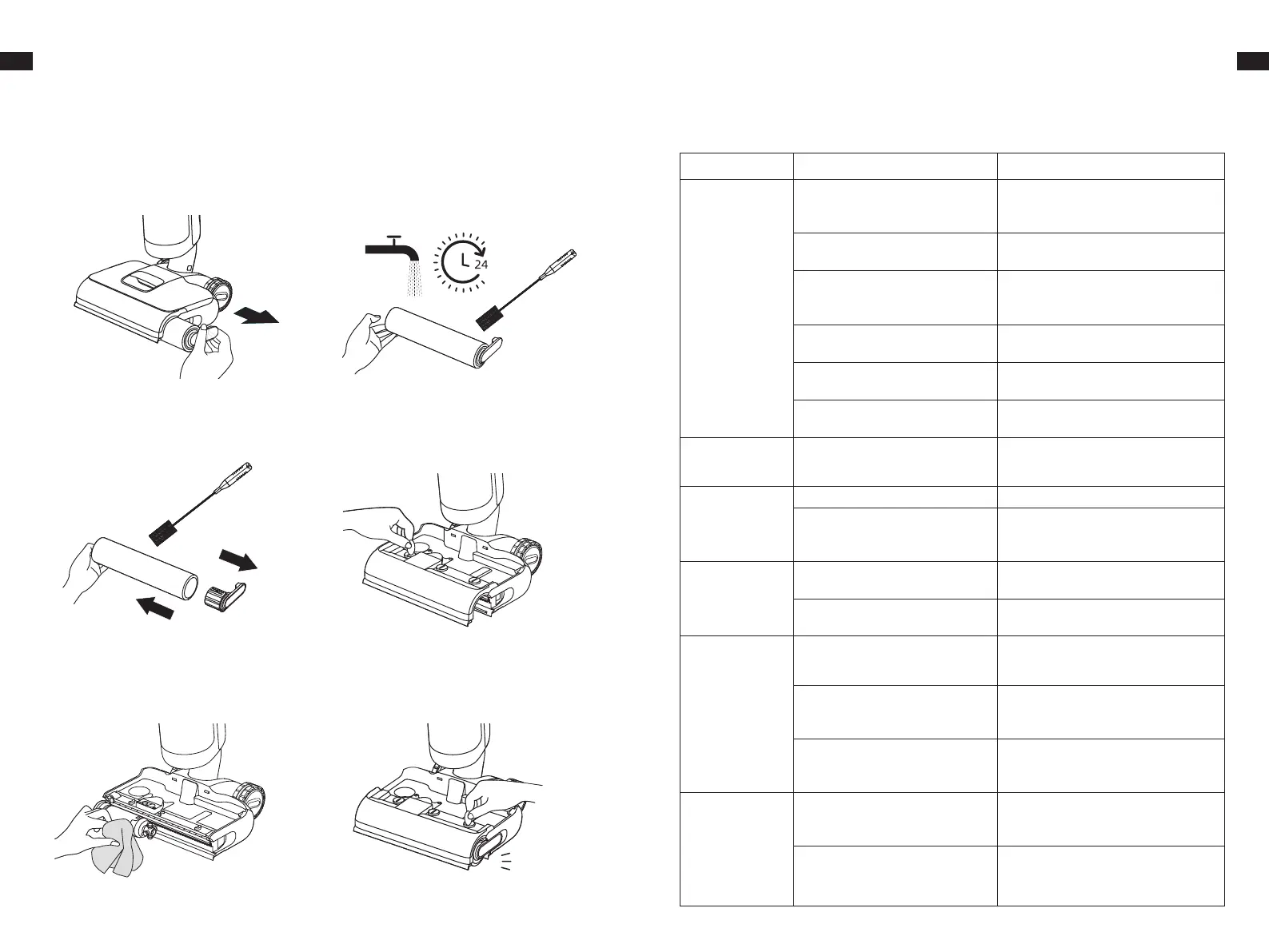 24