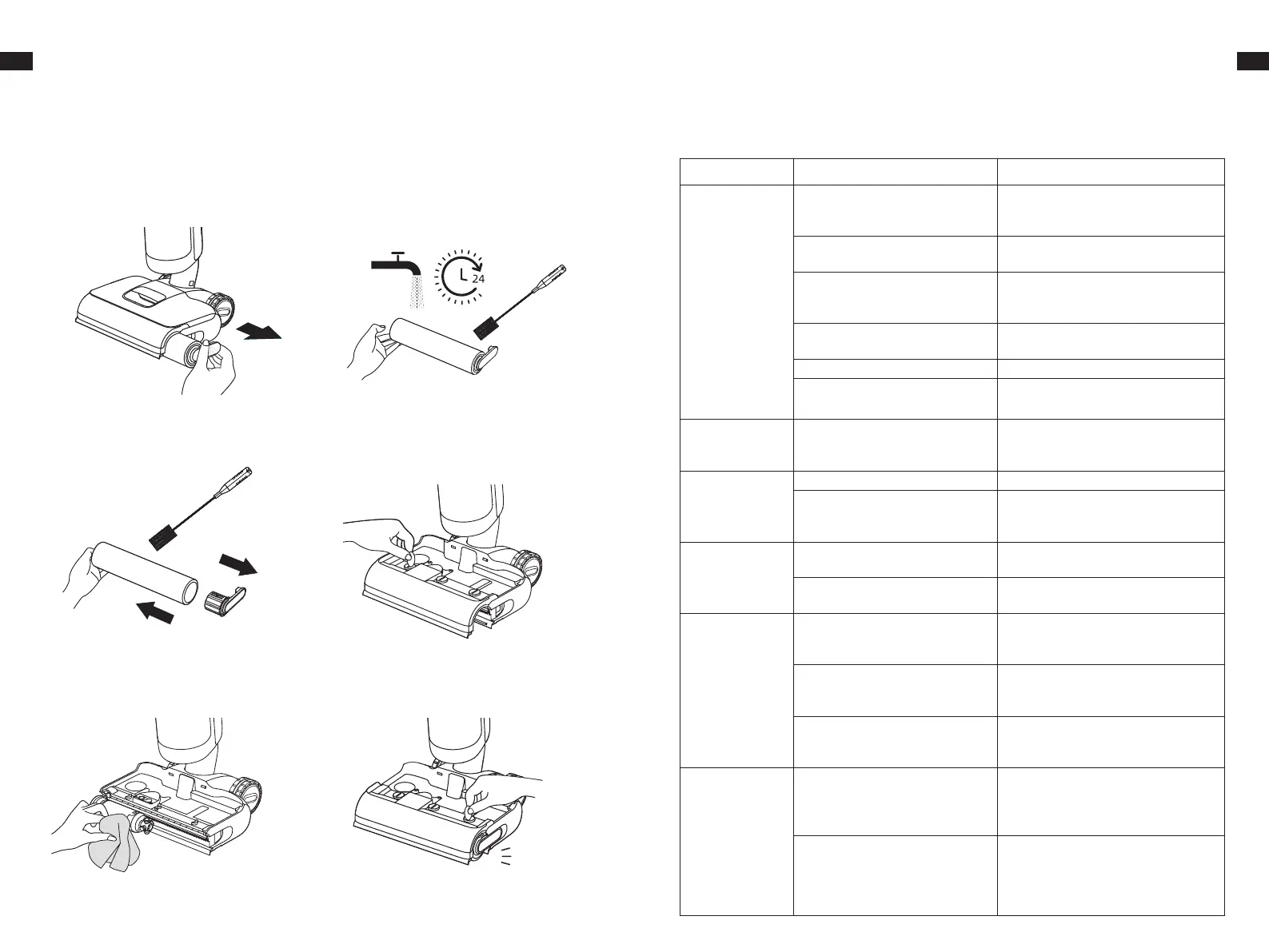 24