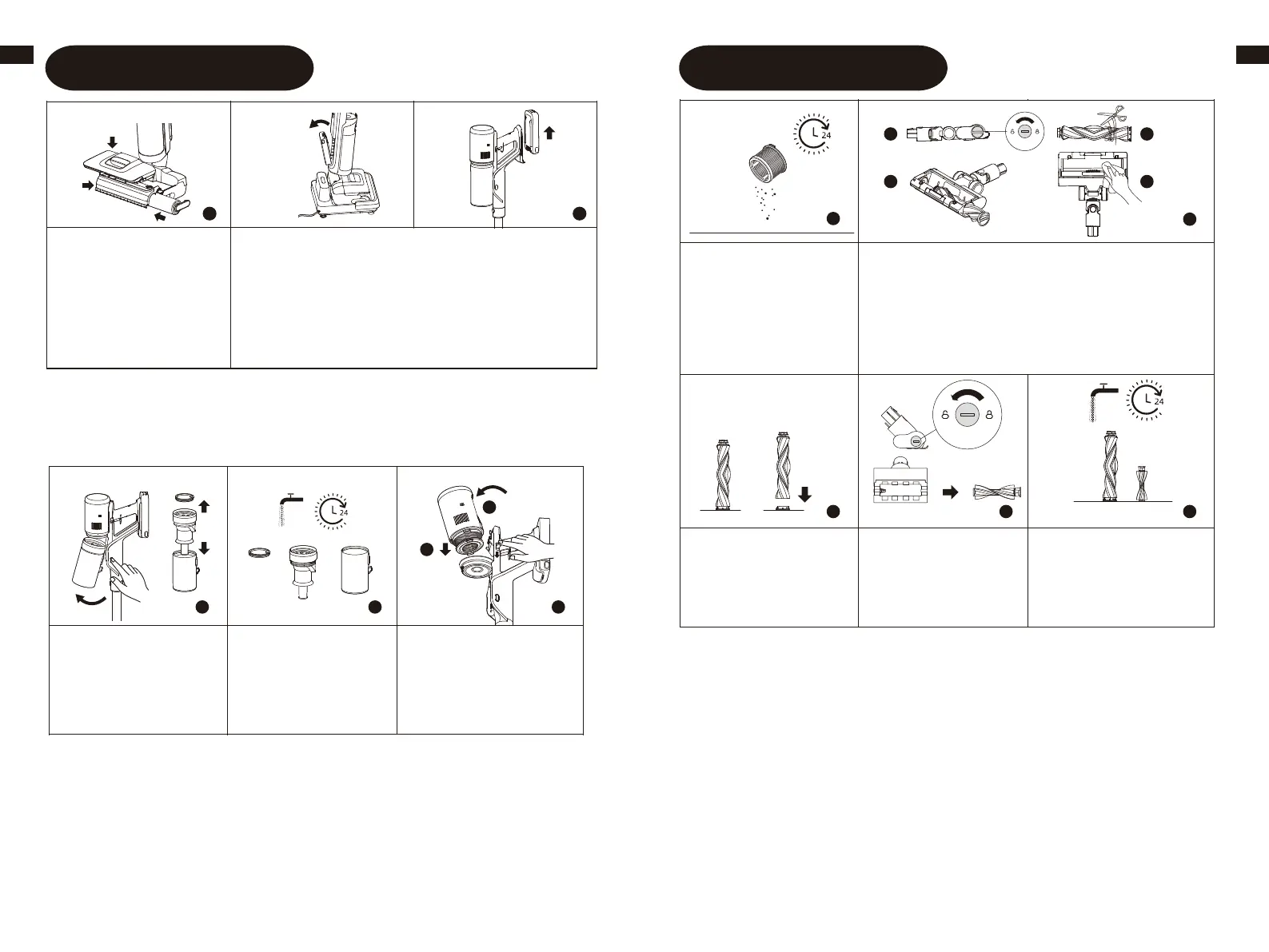 24

24

24

24