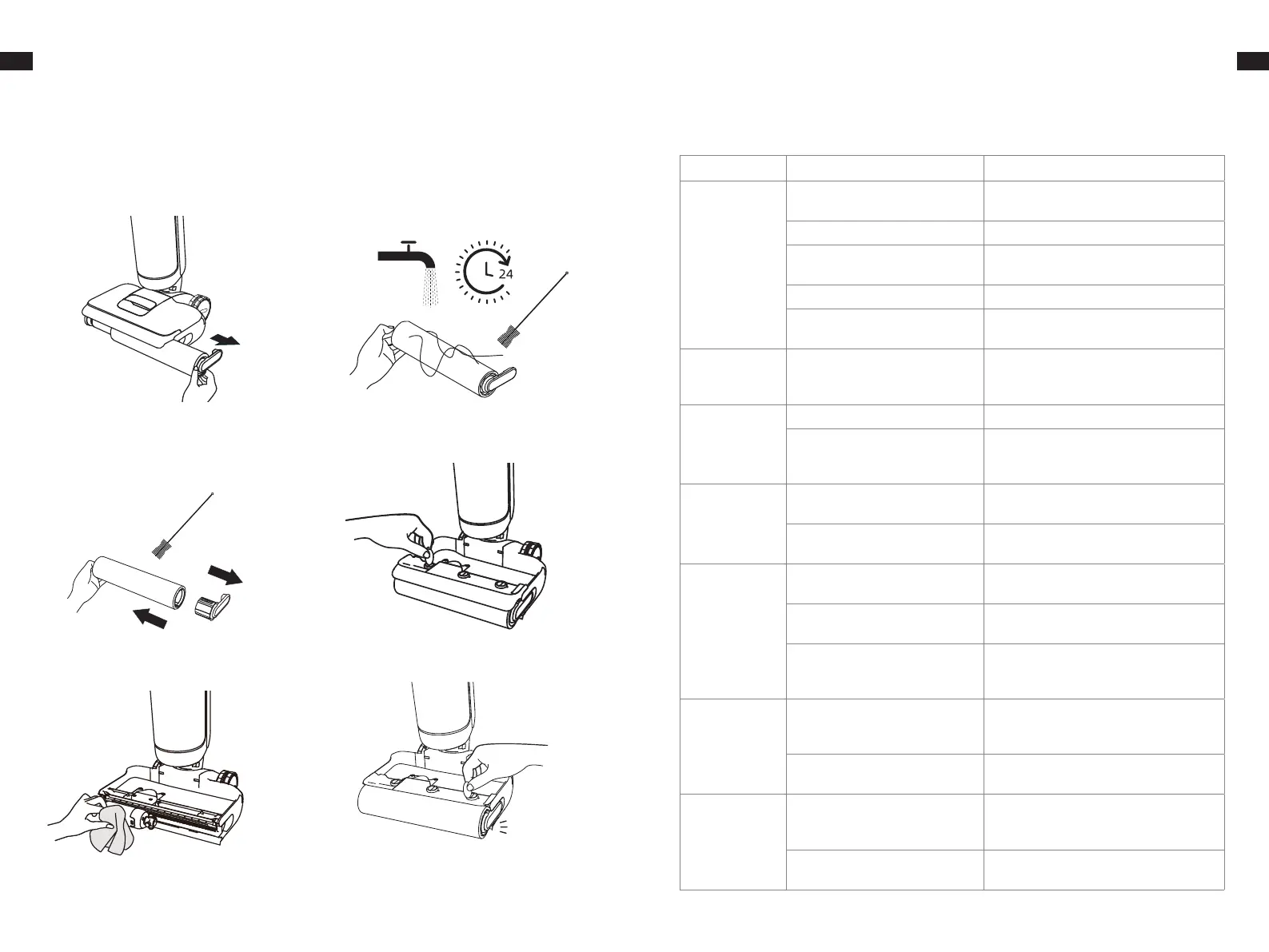 24