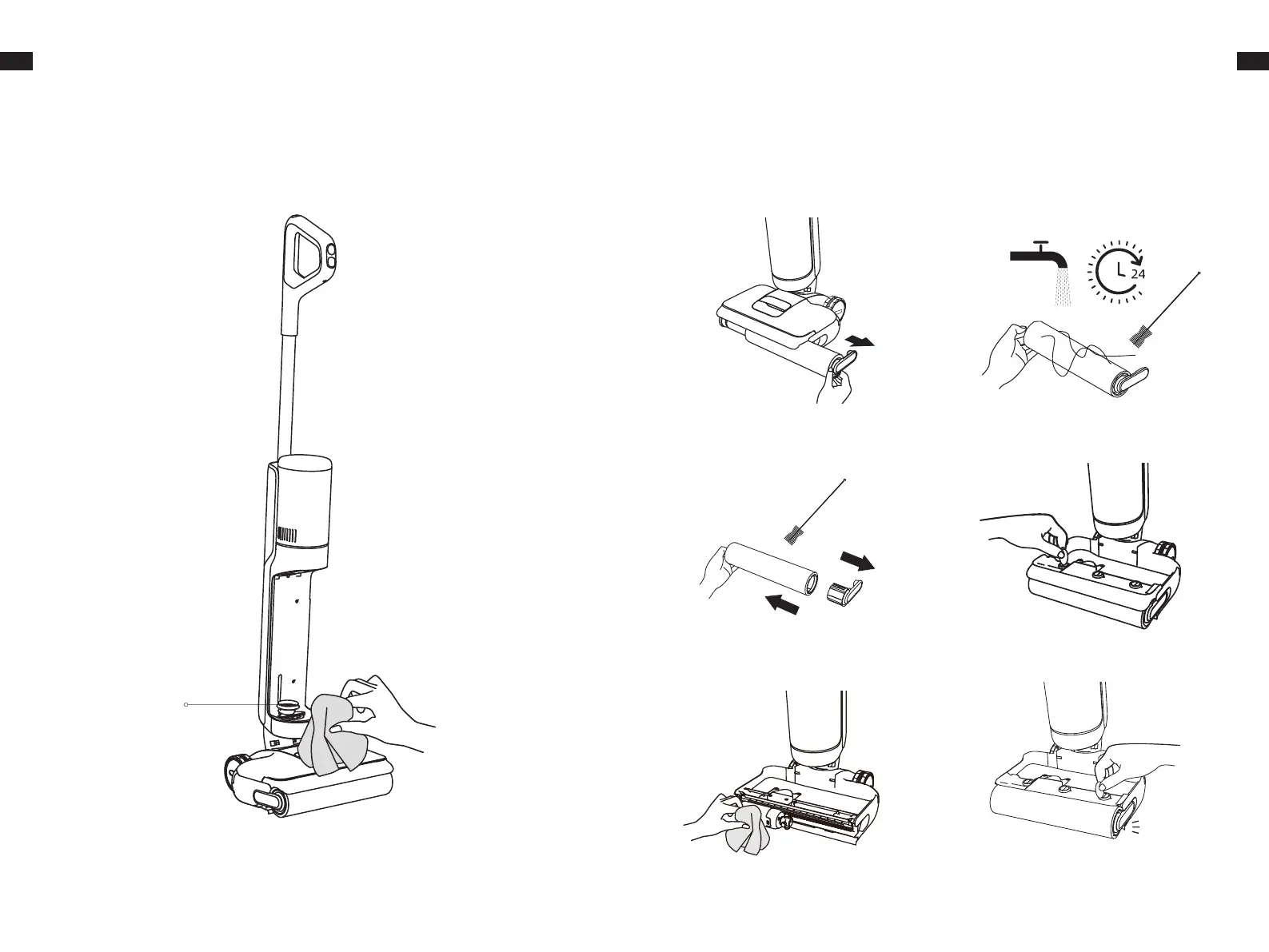 24