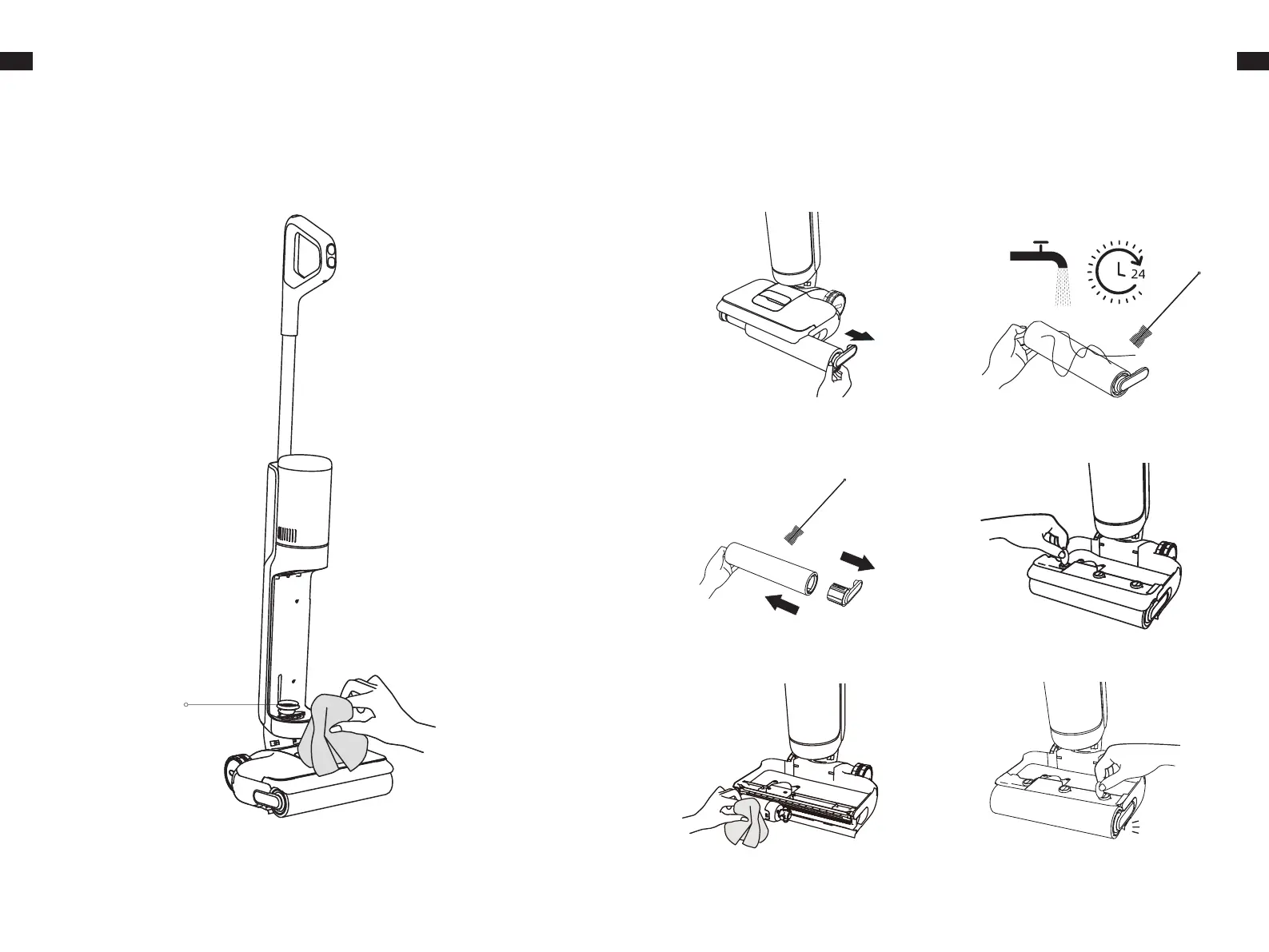 24