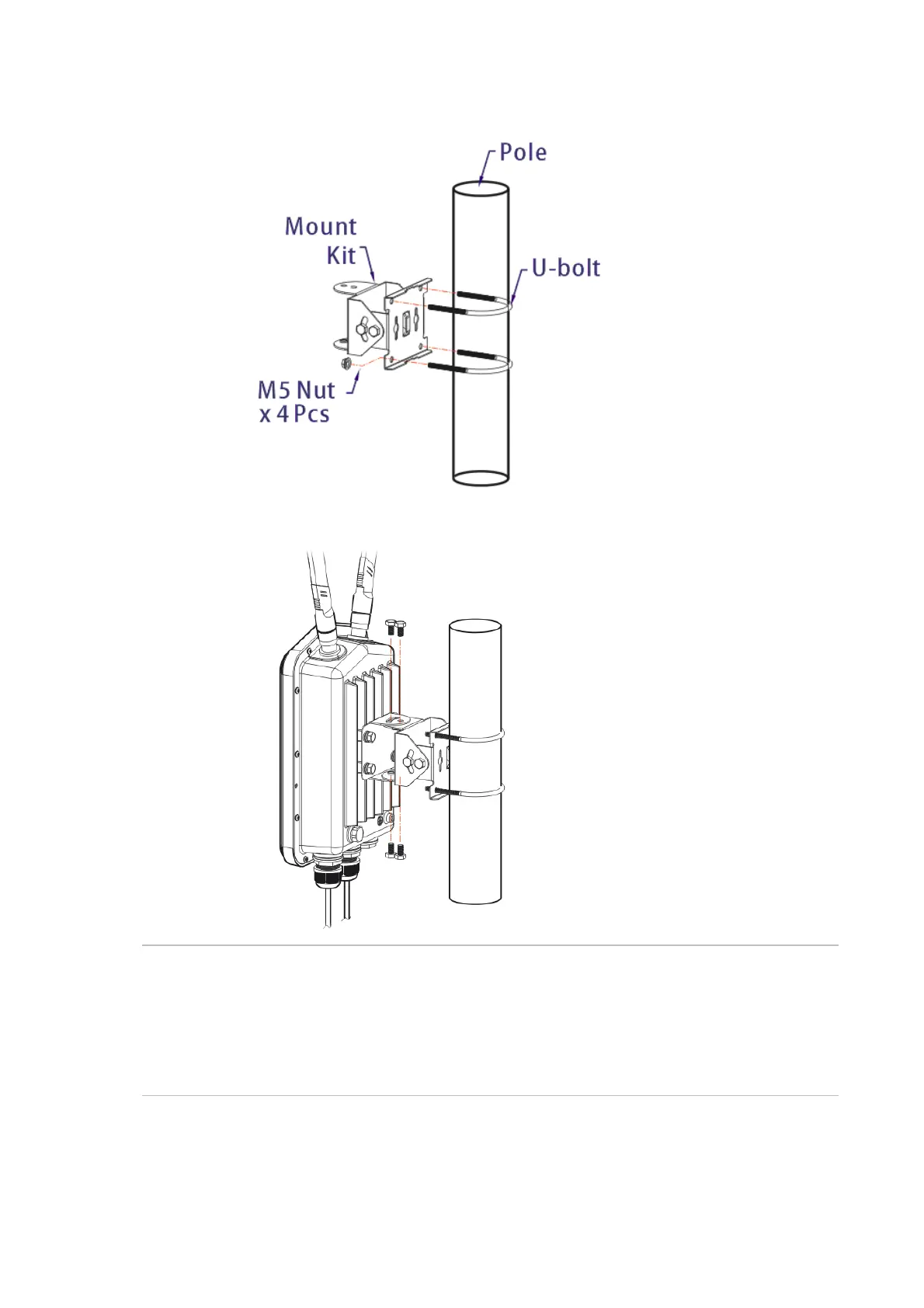 Pole

Mount Kit

U-bolt

M5 Nut x 4 Pcs