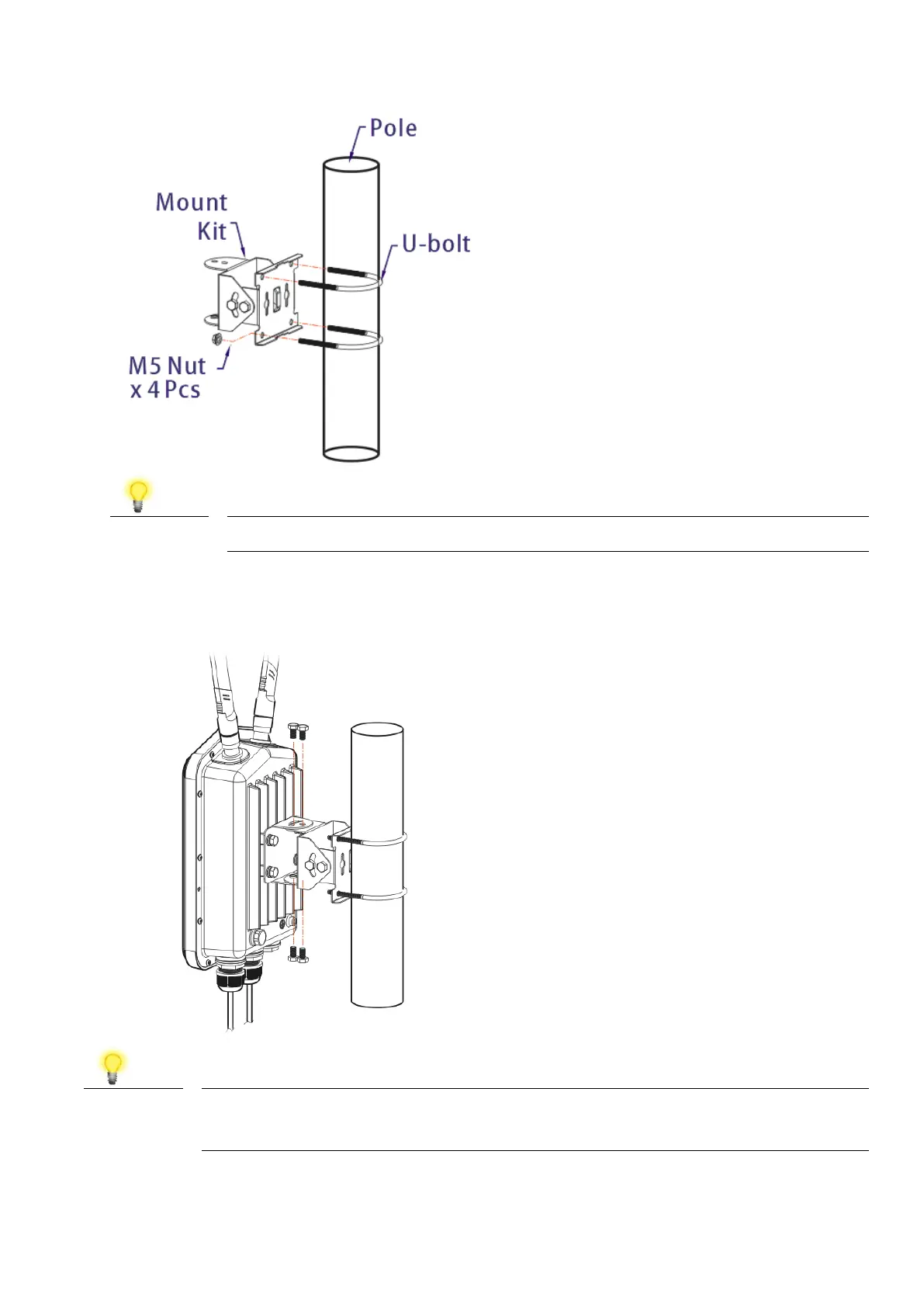 Pole

Mount Kit

U-bolt

M5 Nut x 4 Pcs