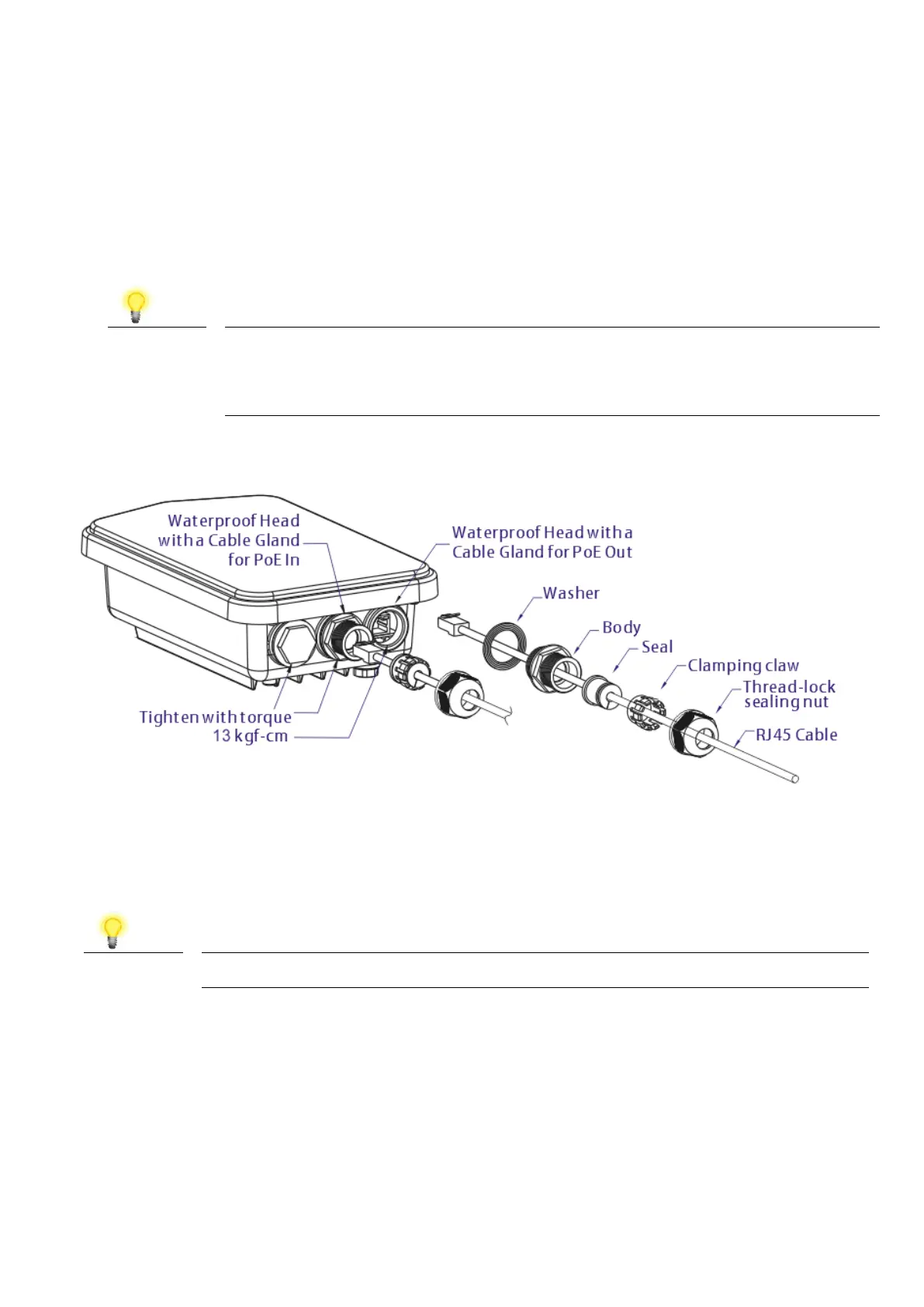 Waterproof Head with a Cable Gland for PoE In

Waterproof Head with a Cable Gland for PoE Out

Washer

Body

Seal

Clamping claw

Thread-lock sealing nut

RJ45 Cable

Tighten with torque 13 kgf-cm