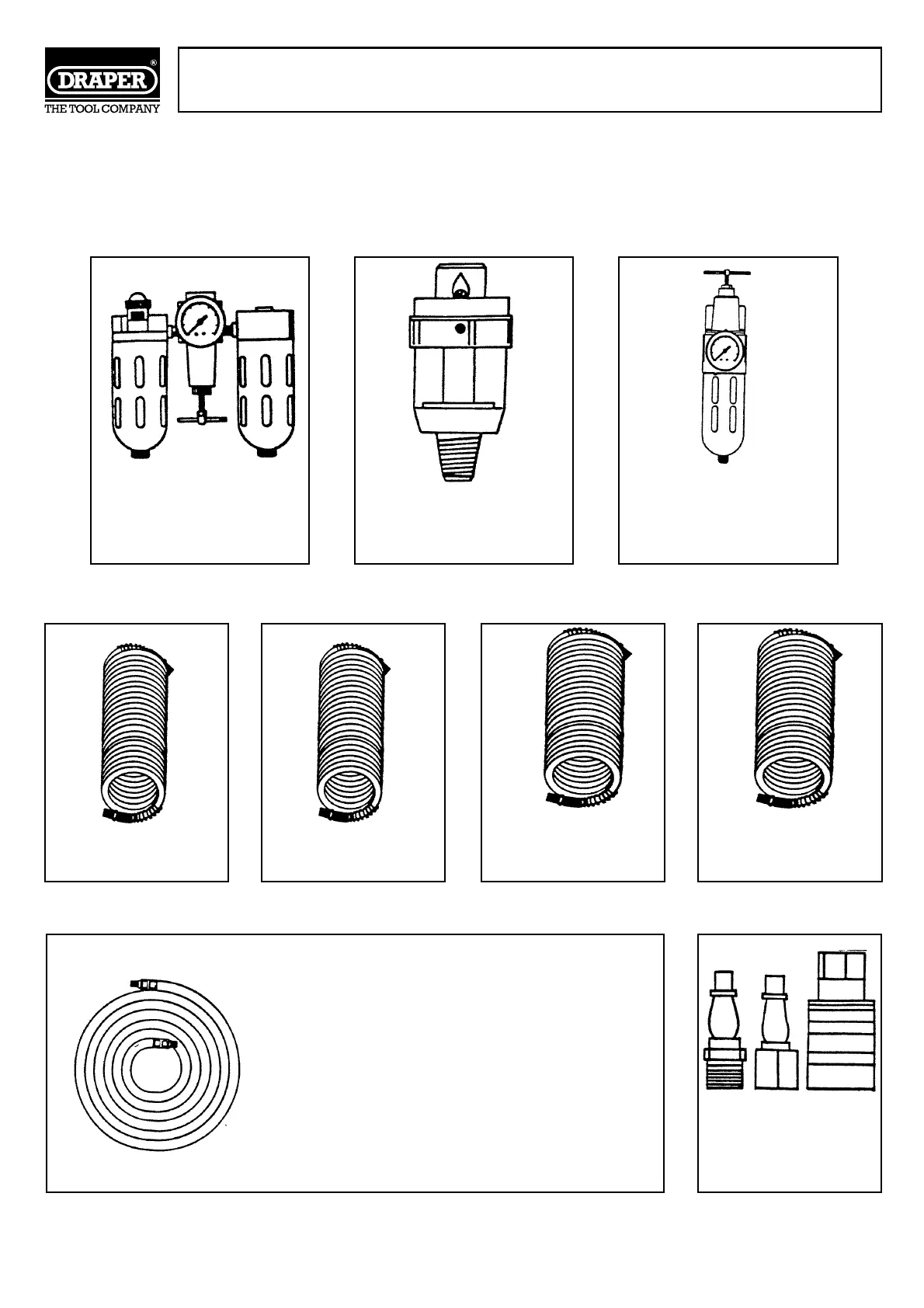 DRAPER®
THE TOOL COMPANY