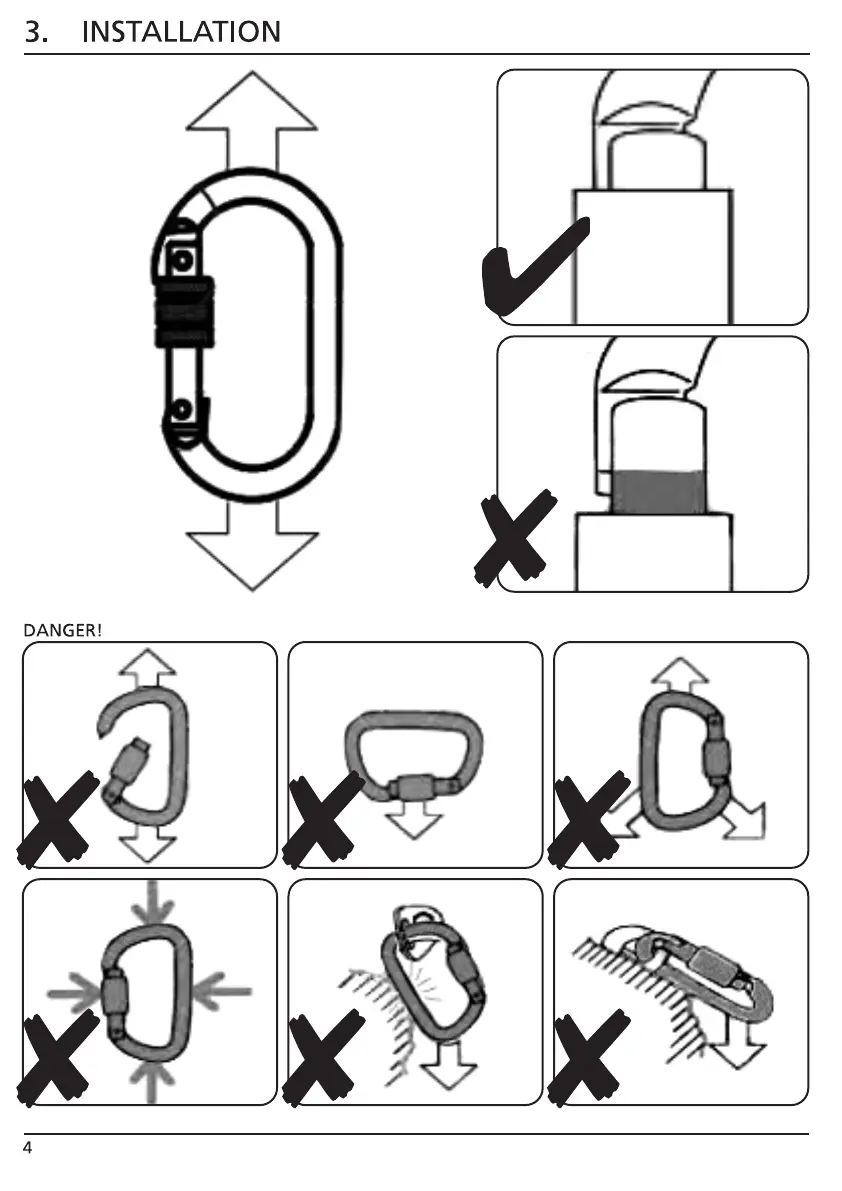 3. INSTALLATION

DANGER!

4