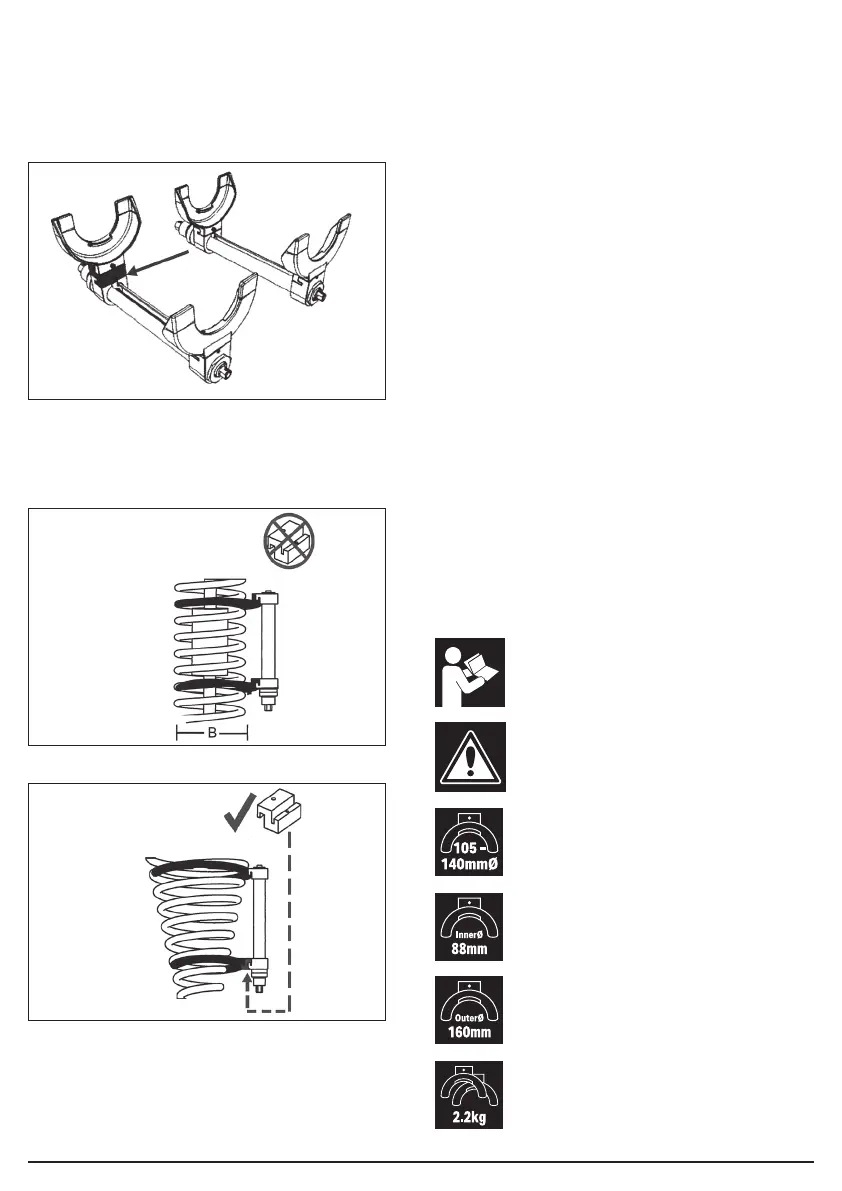 B

105 - 140mmØ

InnerØ 88mm

OuterØ 160mm

2.2kg