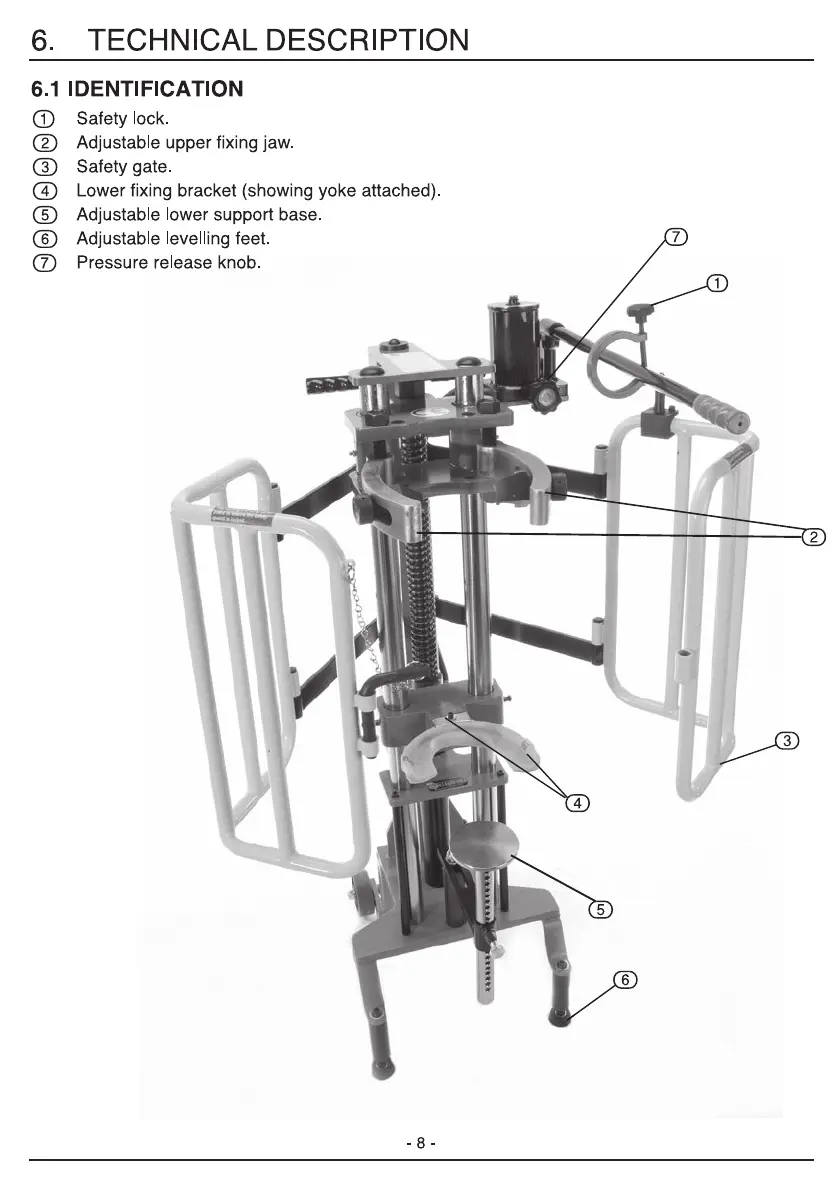 6. TECHNICAL DESCRIPTION

6.1 IDENTIFICATION

① Safety lock.
② Adjustable upper fixing jaw.
③ Safety gate.
④ Lower fixing bracket (showing yoke attached).
⑤ Adjustable lower support base.
⑥ Adjustable levelling feet.
⑦ Pressure release knob.

⑦
①
②
③
④
⑤
⑥

- 8 -