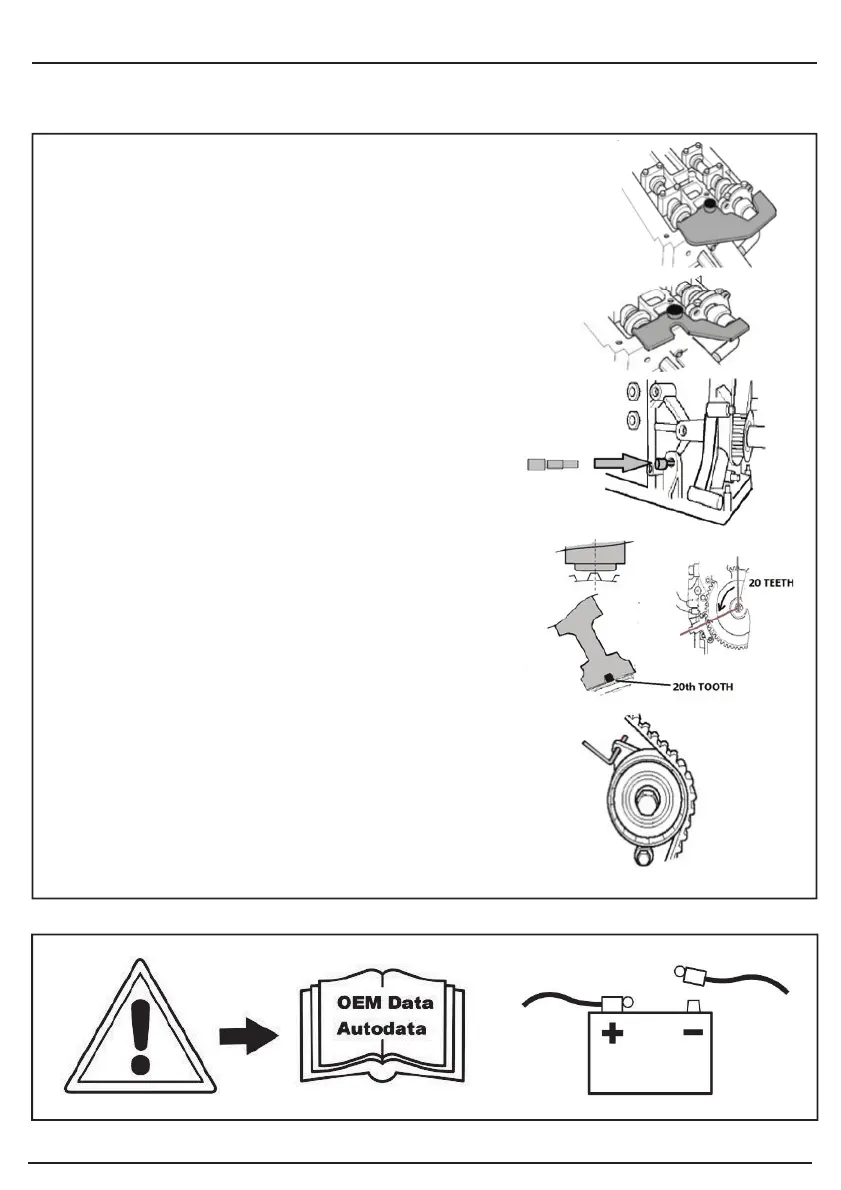 20 TEETH

20th TOOTH

OEM Data
Autodata

+
−