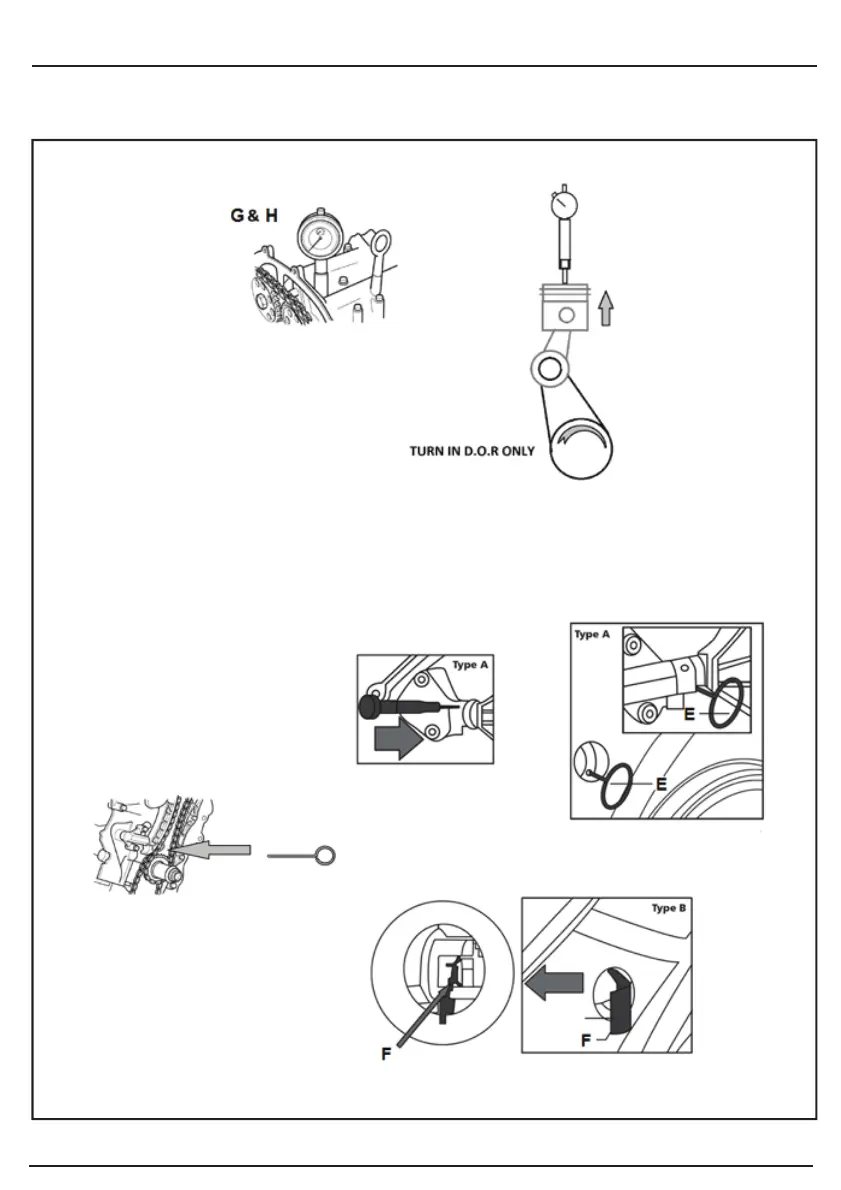 G & H

TURN IN D.O.R ONLY

Type A

Type A

E

E

Type B

F

F