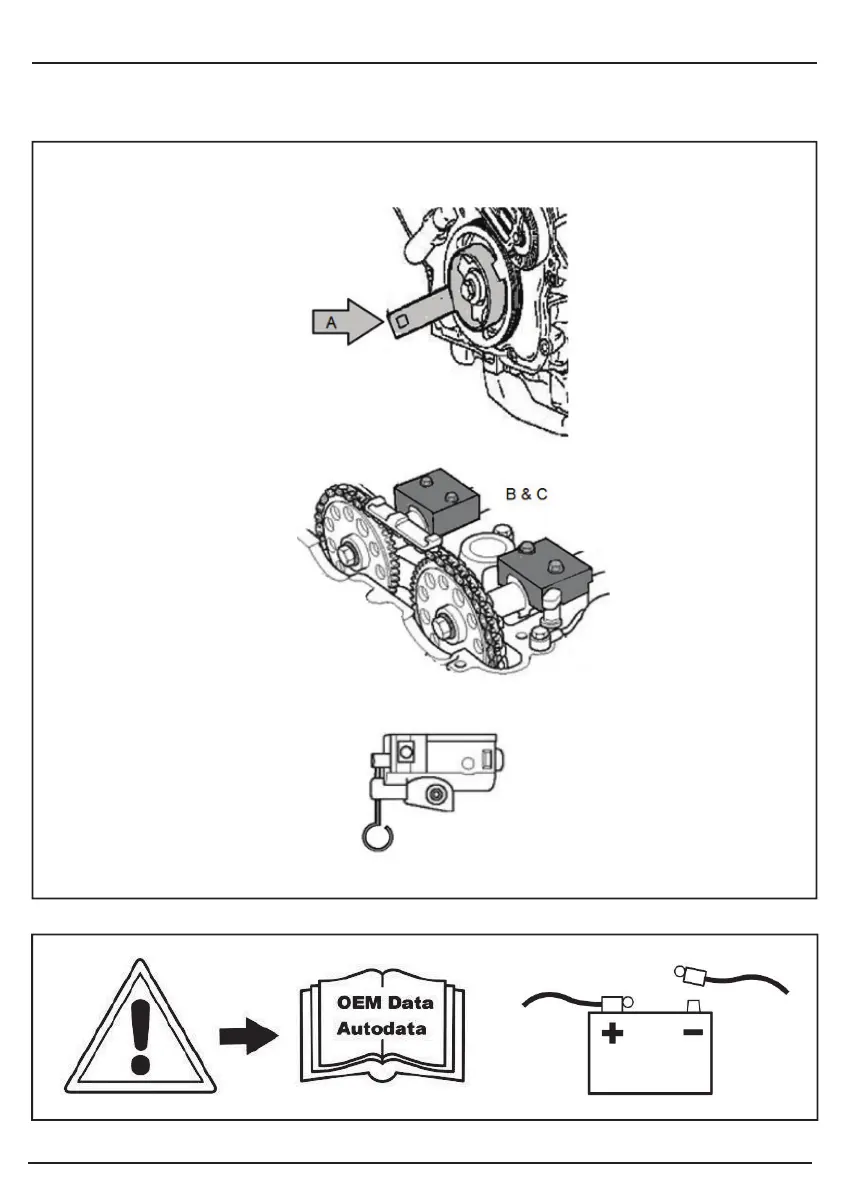 A

B & C

OEM Data
Autodata

+ −