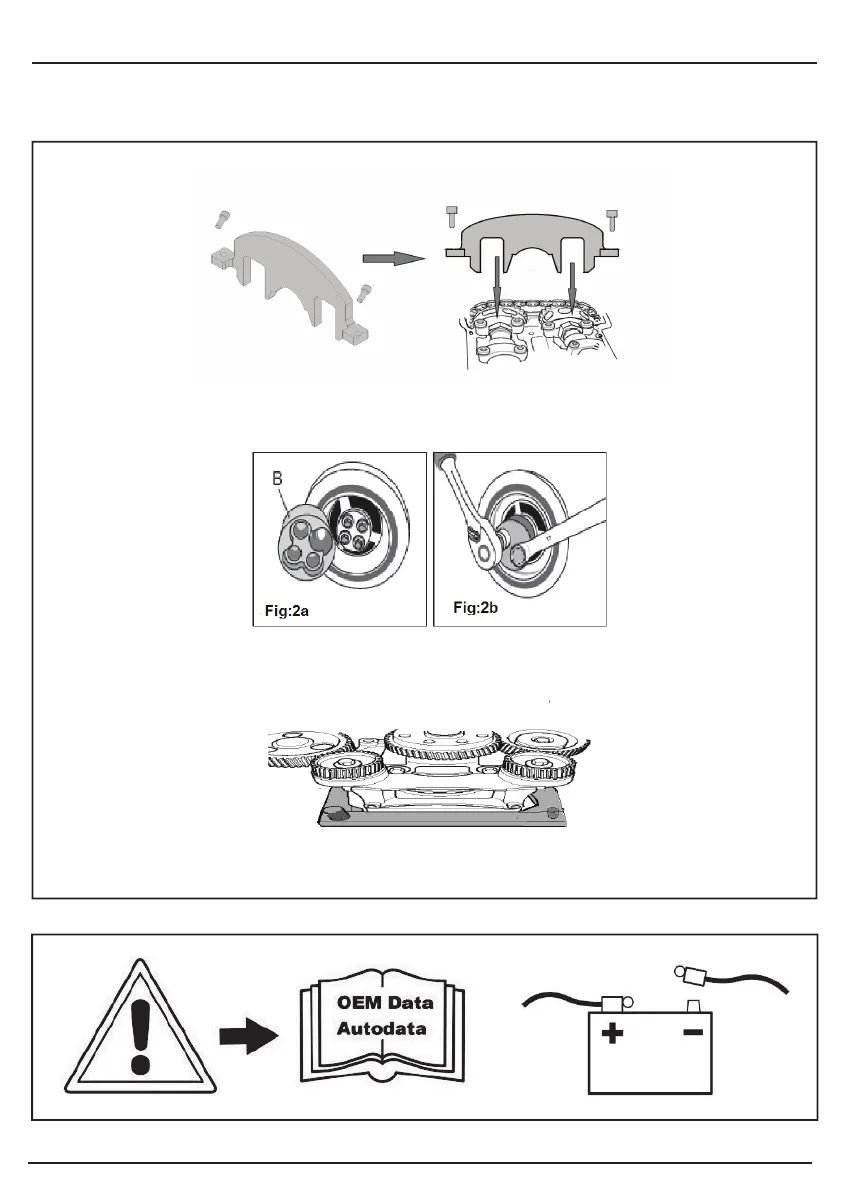 B

Fig:2a

Fig:2b

OEM Data
Autodata

+

−