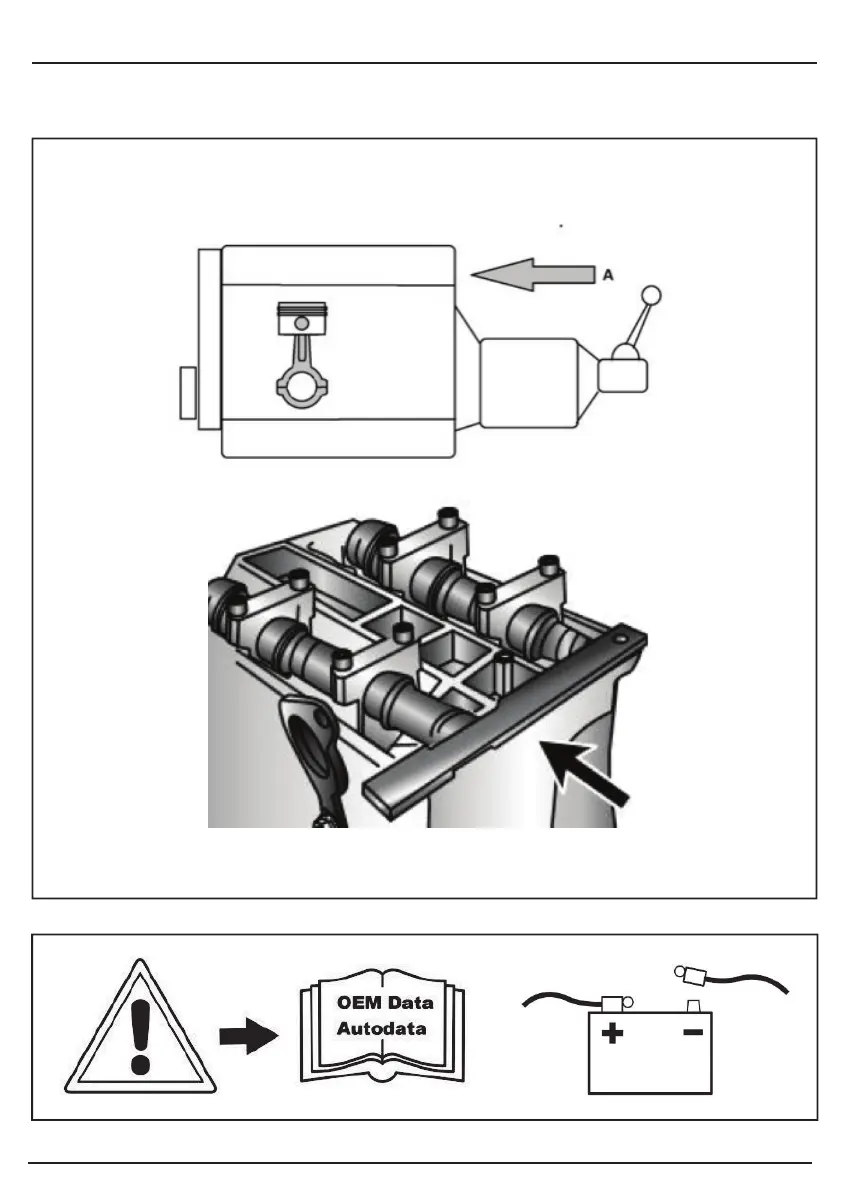 A

OEM Data
Autodata

+ −