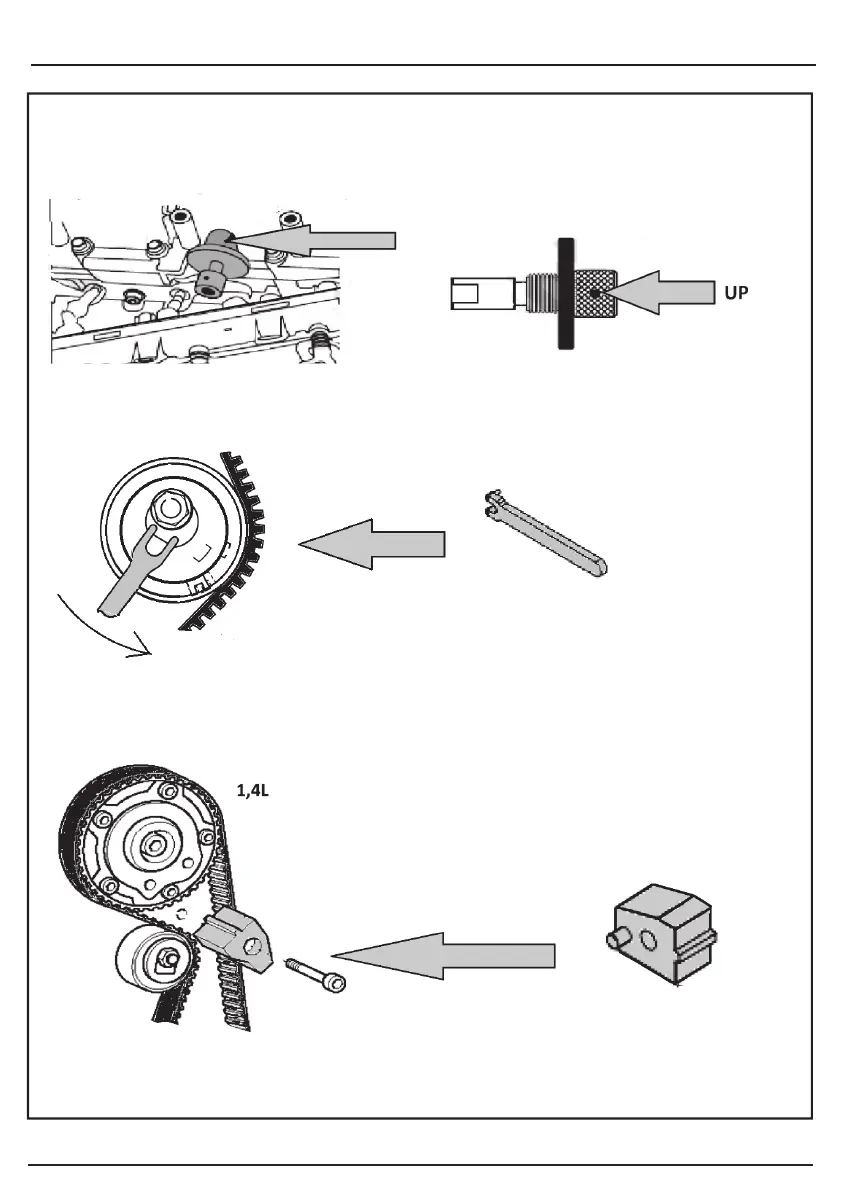 UP

1,4L