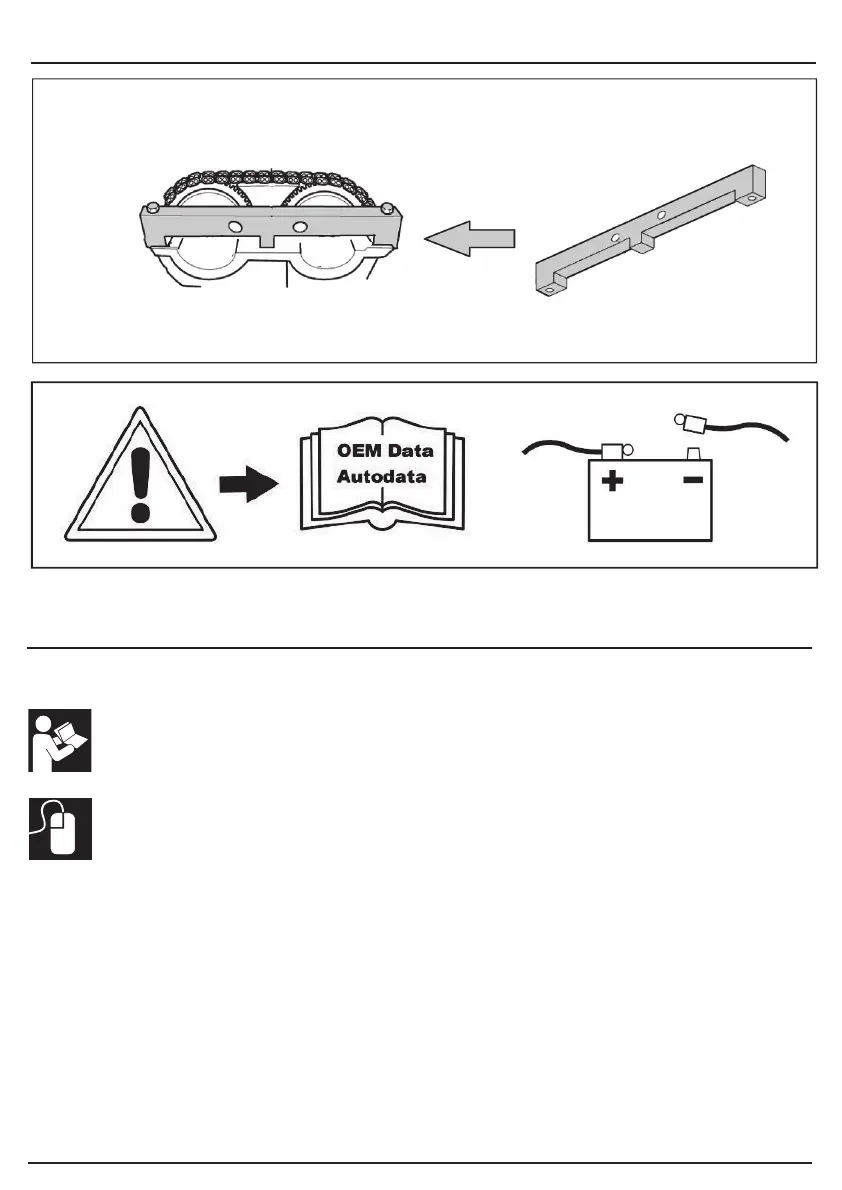 OEM Data
Autodata

+ −