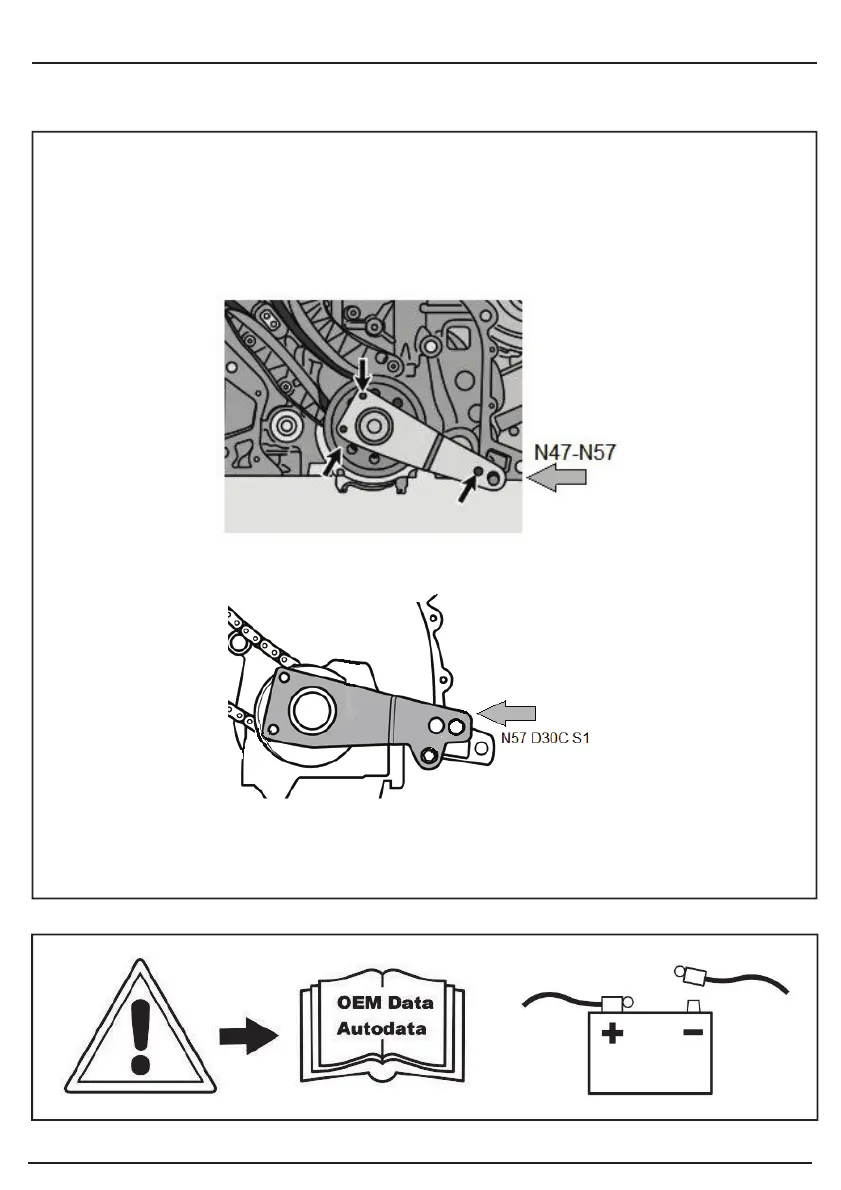 N47-N57

N57 D30C S1

OEM Data
Autodata

+
−