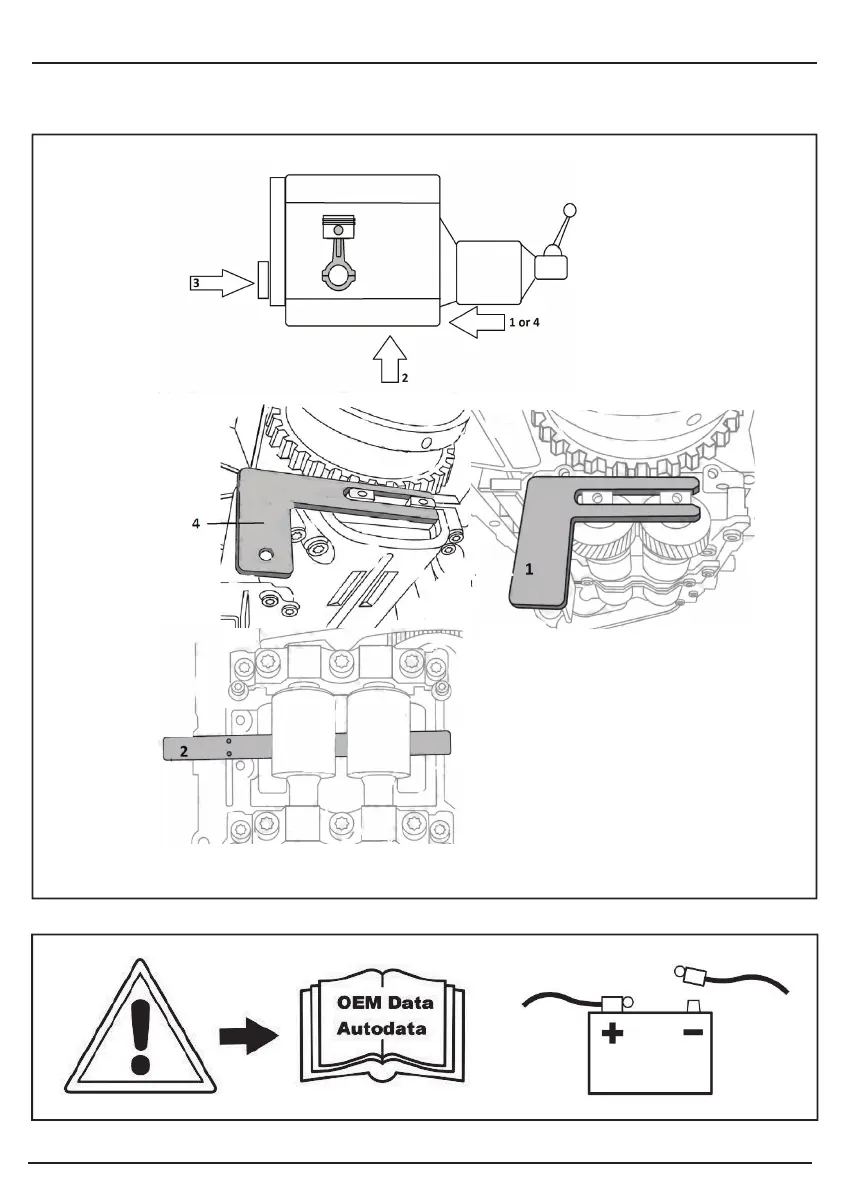 3

1 or 4

2

4

1

2

OEM Data
Autodata

+

−