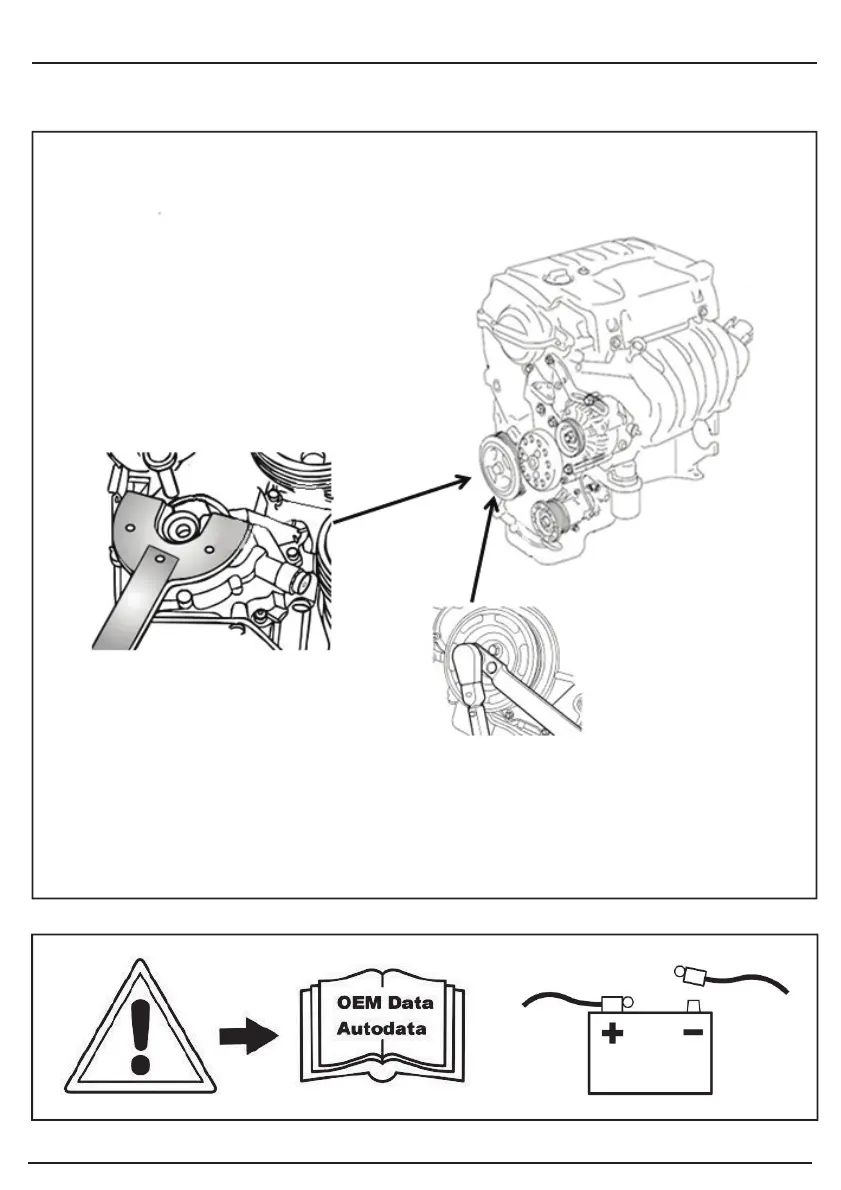 OEM Data
Autodata

+ −