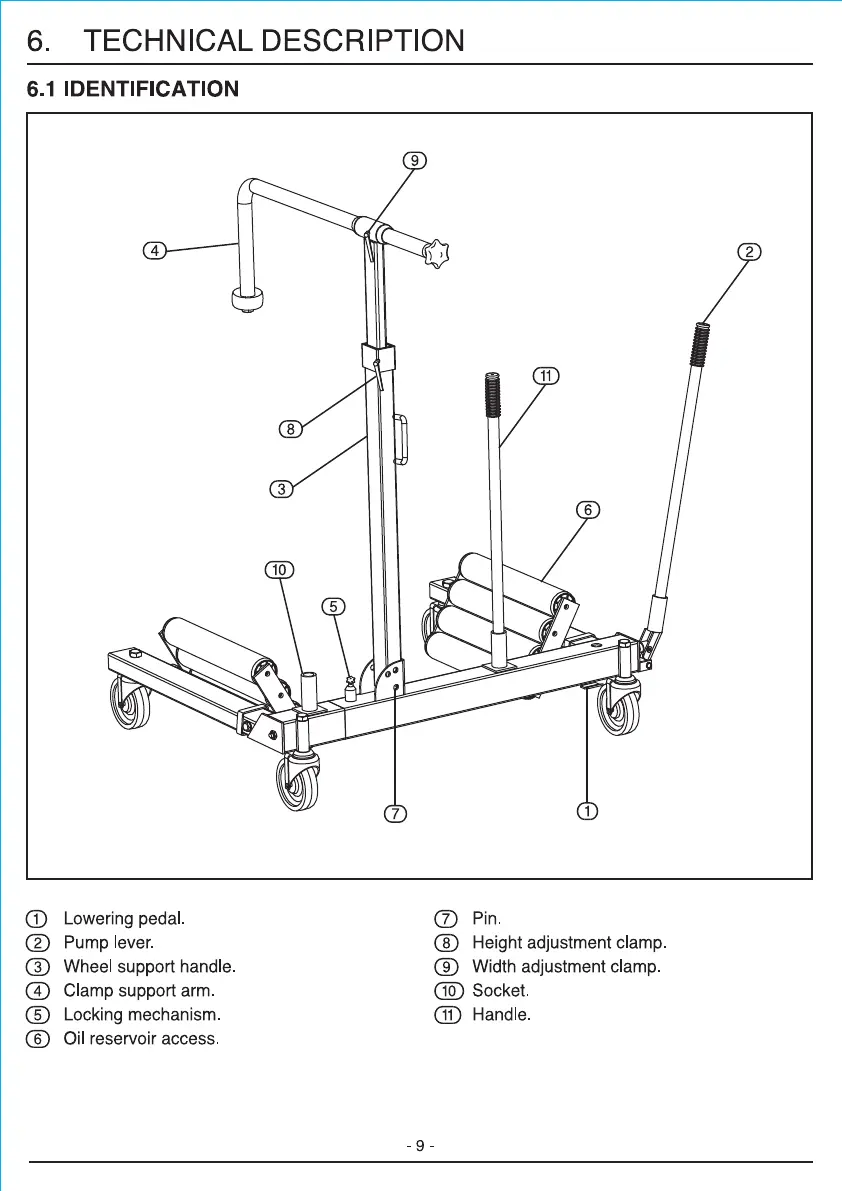 6. TECHNICAL DESCRIPTION

6.1 IDENTIFICATION

9
4
2
11
8
3
6
10
5
7
1

1 Lowering pedal.
2 Pump lever.
3 Wheel support handle.
4 Clamp support arm.
5 Locking mechanism.
6 Oil reservoir access.

7 Pin.
8 Height adjustment clamp.
9 Width adjustment clamp.
10 Socket.
11 Handle.

- 9 -