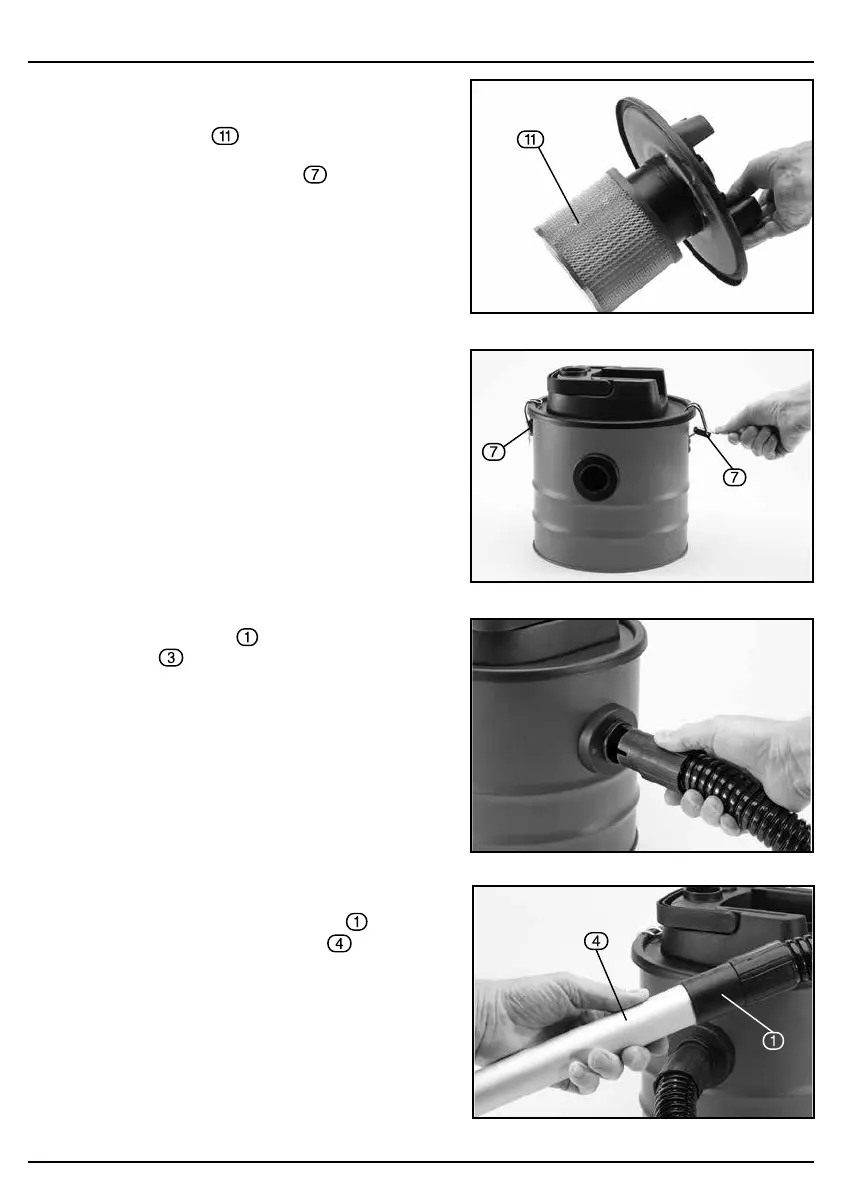 11

7

11

7

7

1

3

1

4

4

1