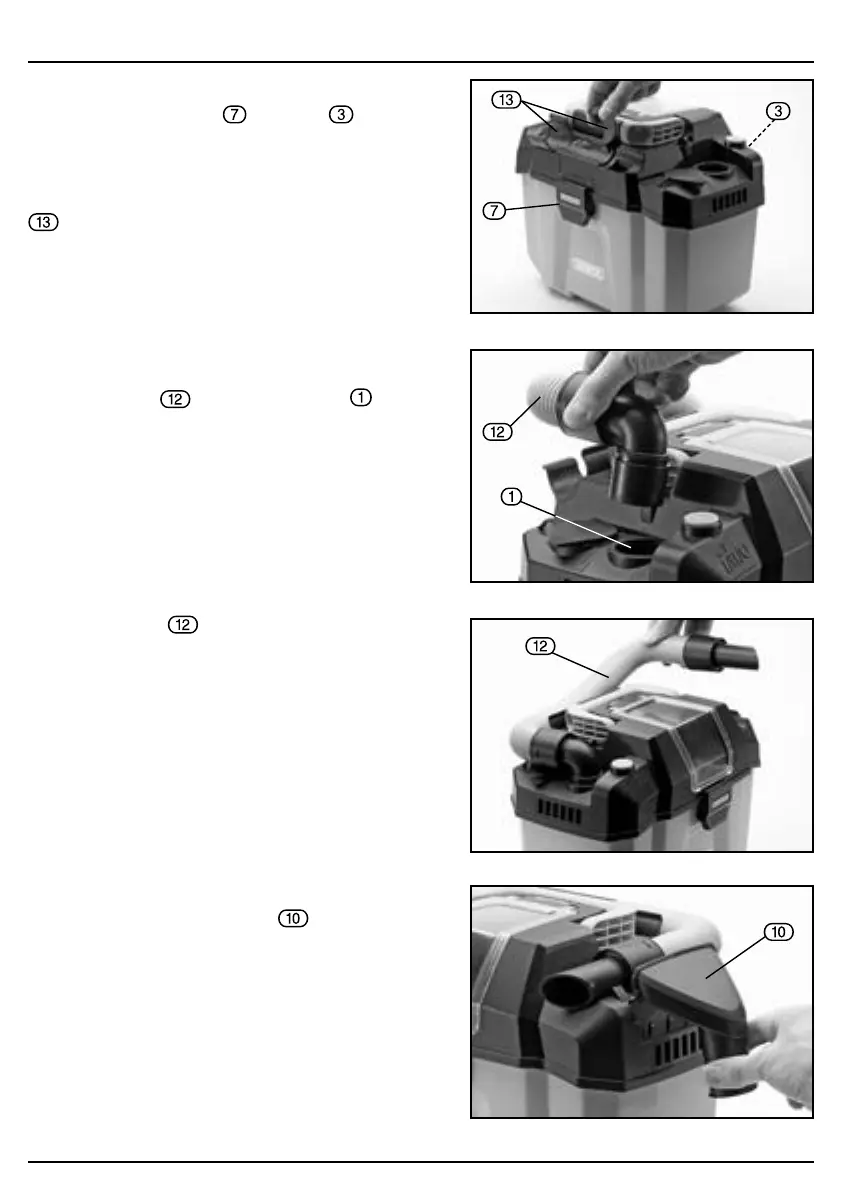 7 3

13

12 1

12

10

13

3

7

12

1

12

10