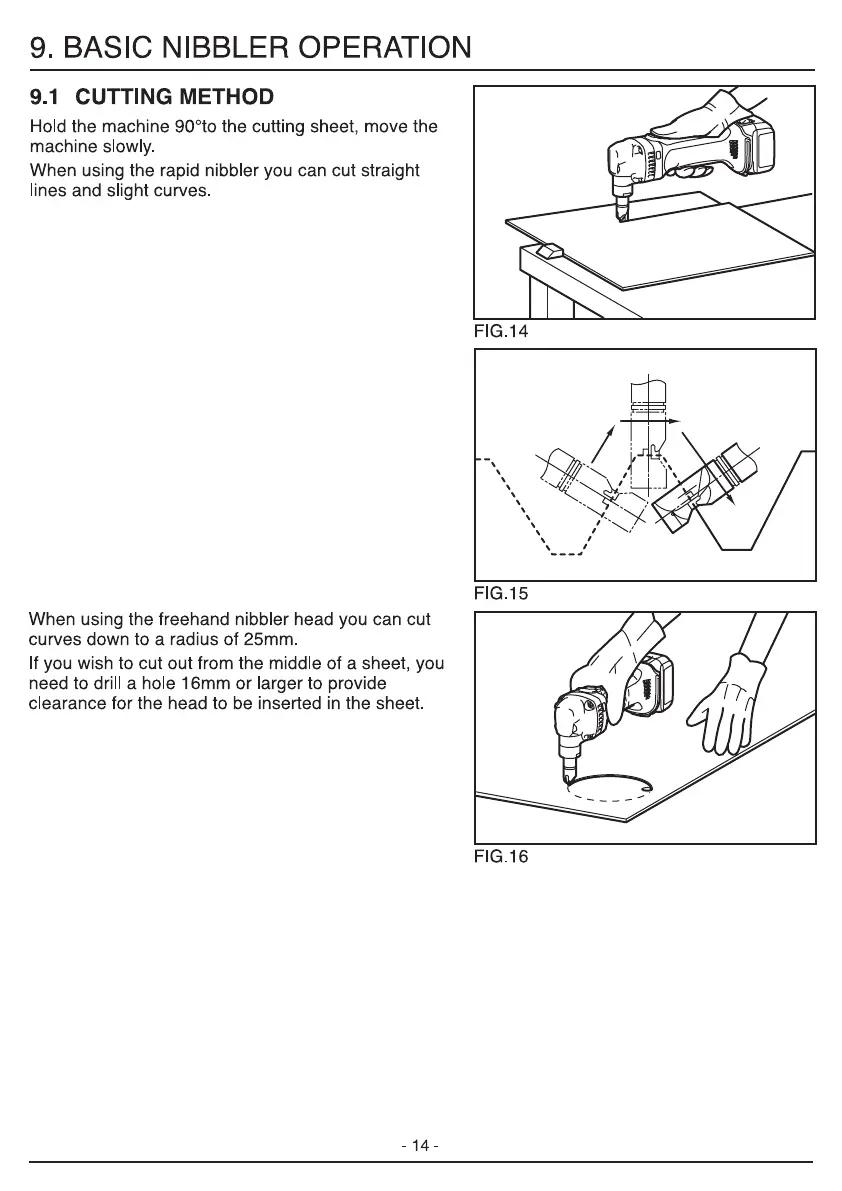 9. BASIC NIBBLER OPERATION

9.1 CUTTING METHOD

Hold the machine 90°to the cutting sheet, move the machine slowly.

When using the rapid nibbler you can cut straight lines and slight curves.

FIG.14

FIG.15

When using the freehand nibbler head you can cut curves down to a radius of 25mm.

If you wish to cut out from the middle of a sheet, you need to drill a hole 16mm or larger to provide clearance for the head to be inserted in the sheet.

FIG.16

- 14 -