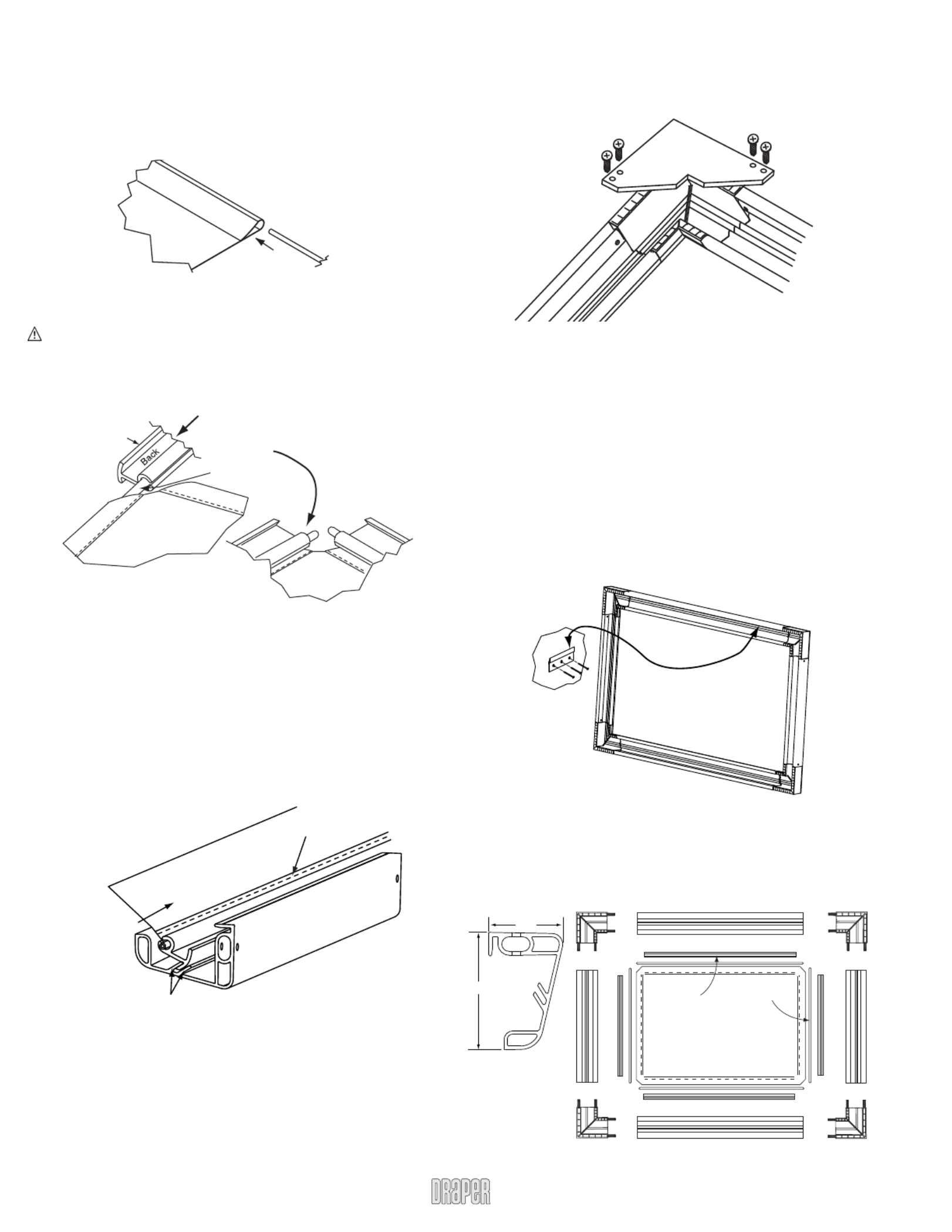 Back

DRAPER