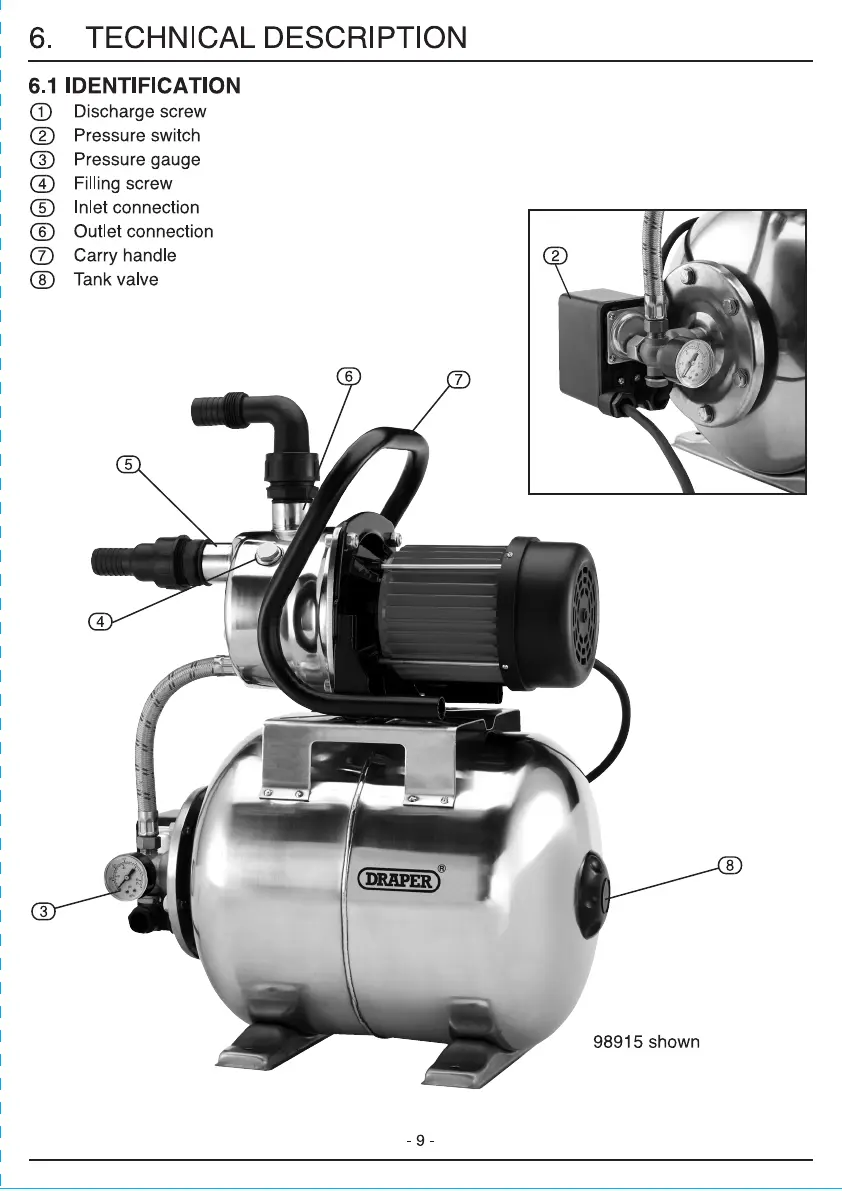 6. TECHNICAL DESCRIPTION

6.1 IDENTIFICATION
① Discharge screw
② Pressure switch
③ Pressure gauge
④ Filling screw
⑤ Inlet connection
⑥ Outlet connection
⑦ Carry handle
⑧ Tank valve

②

⑥ ⑦

⑤

④

③

DRAPER®

⑧

98915 shown

- 9 -