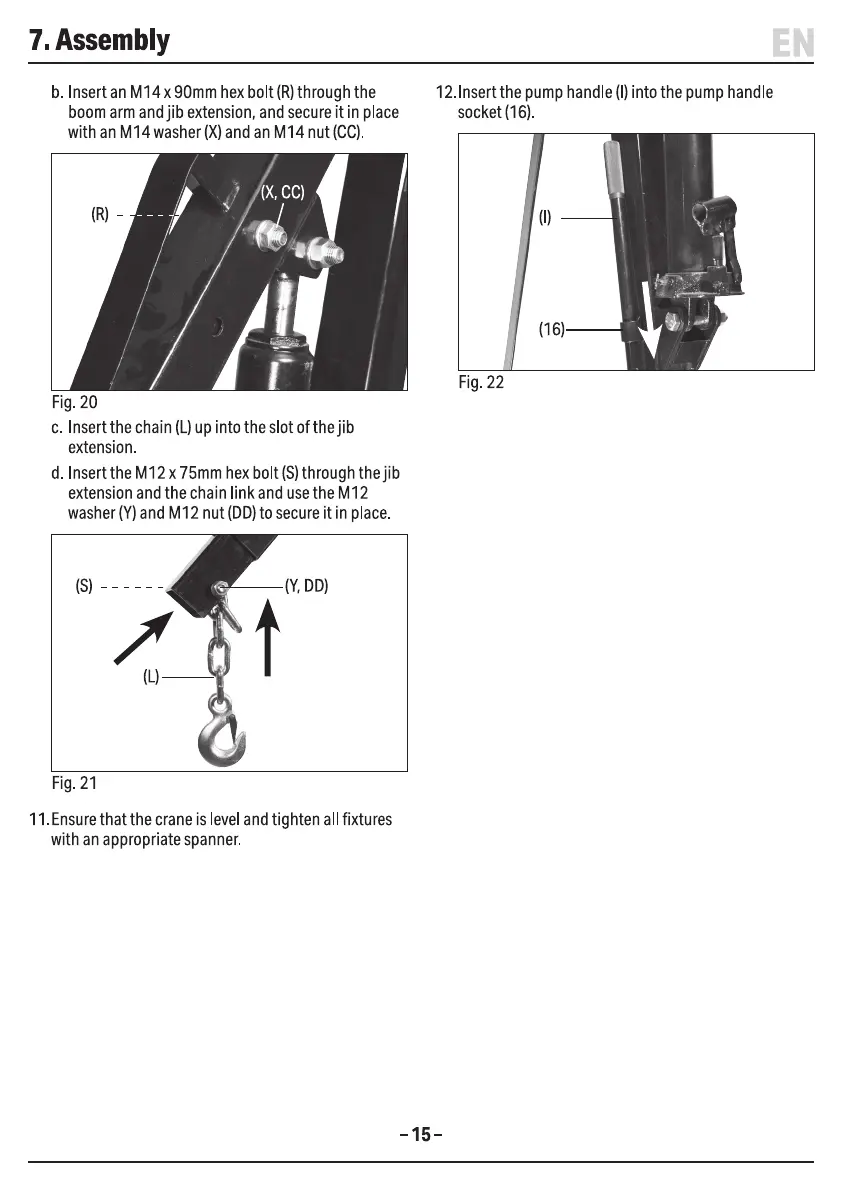 7. Assembly

EN

b. Insert an M14 x 90mm hex bolt (R) through the boom arm and jib extension, and secure it in place with an M14 washer (X) and an M14 nut (CC).

(R)

(X, CC)

Fig. 20

c. Insert the chain (L) up into the slot of the jib extension.

d. Insert the M12 x 75mm hex bolt (S) through the jib extension and the chain link and use the M12 washer (Y) and M12 nut (DD) to secure it in place.

(S)

(Y, DD)

(L)

Fig. 21

11. Ensure that the crane is level and tighten all fixtures with an appropriate spanner.

12. Insert the pump handle (I) into the pump handle socket (16).

(I)

(16)

Fig. 22

– 15 –