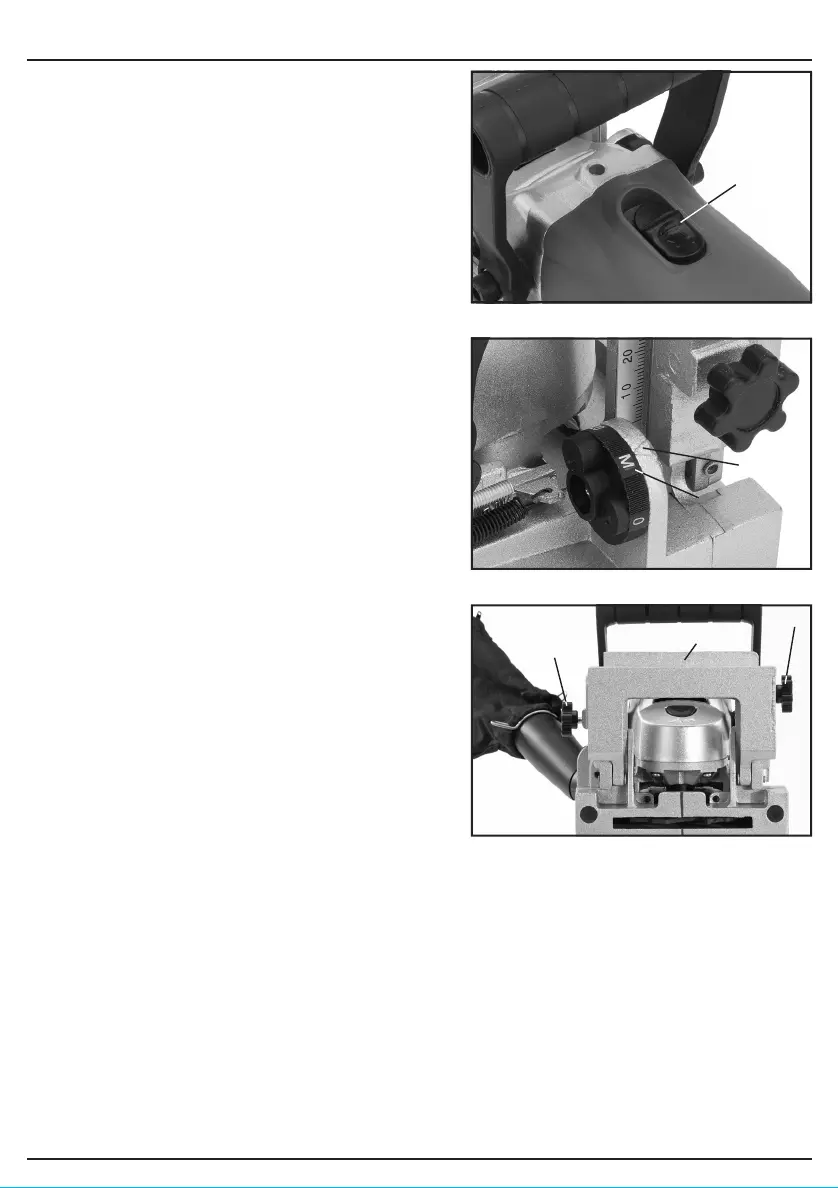 20
10
M
0