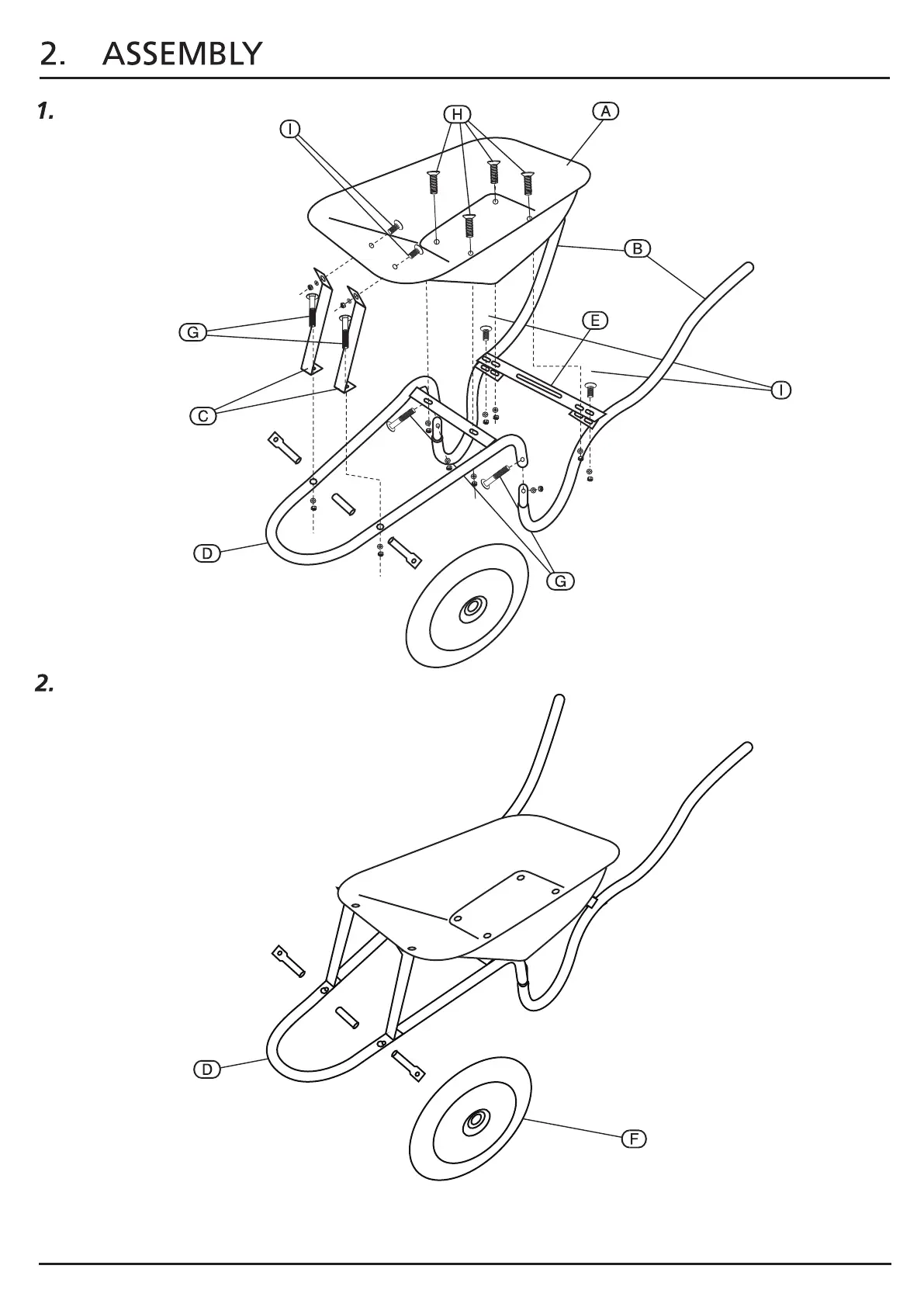 2. ASSEMBLY

1.

I
H
A
B
E
G
I
C
D
G

2.

D
F