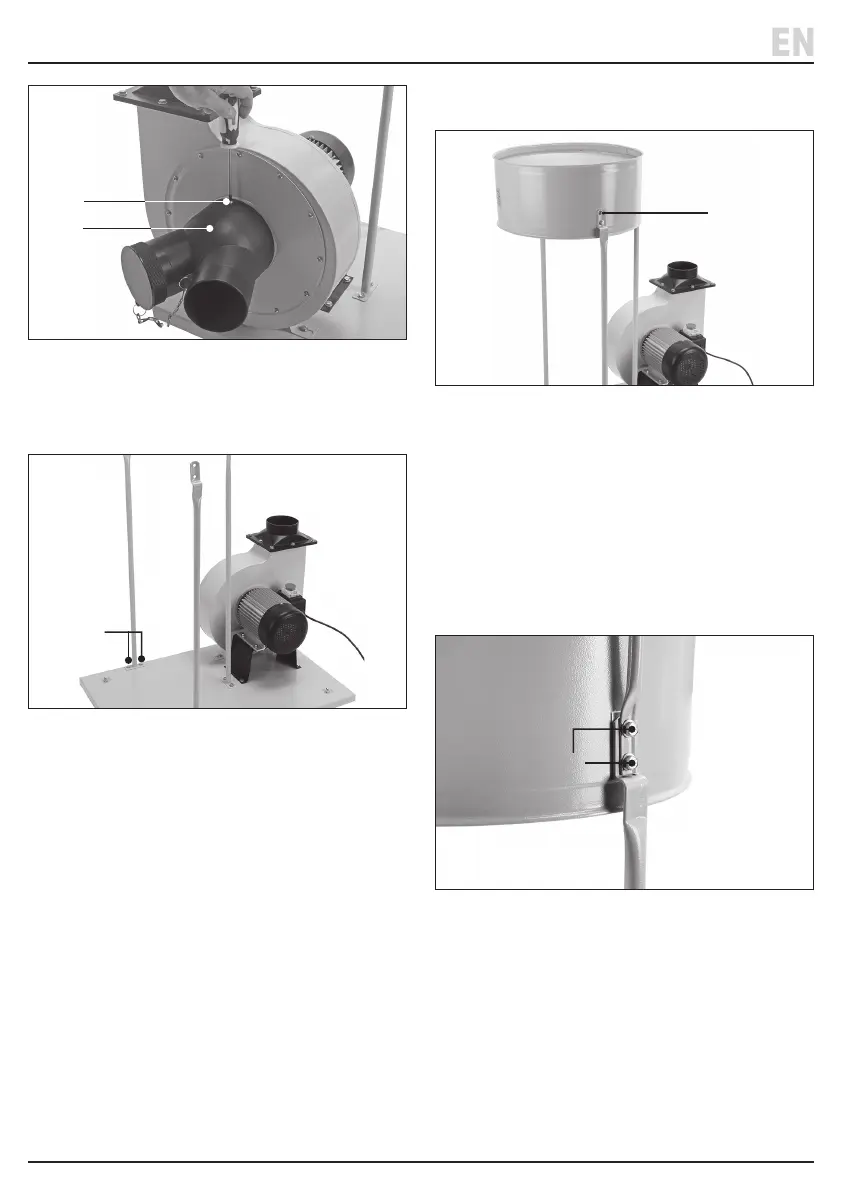 EN