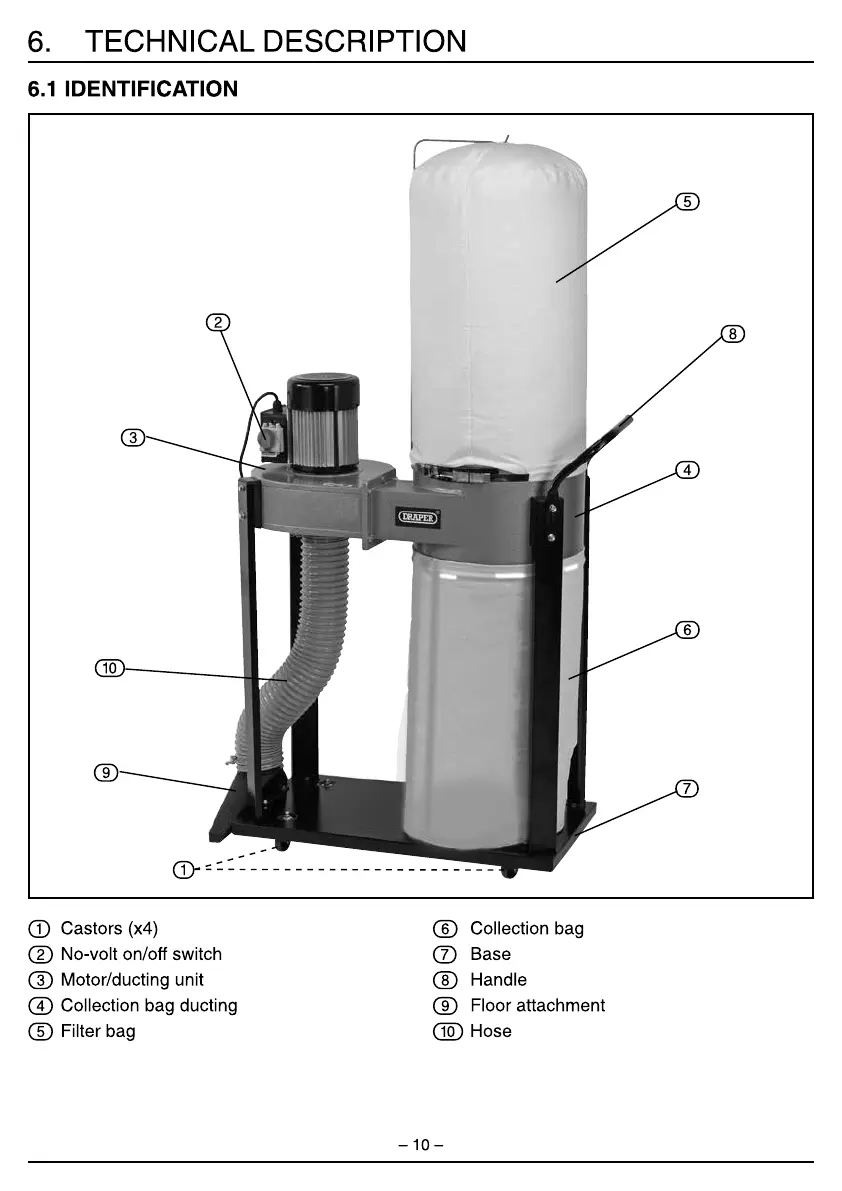 6. TECHNICAL DESCRIPTION

6.1 IDENTIFICATION

5
2
8
3
4
DRAPER
6
10
9
7
1

① Castors (x4)
② No-volt on/off switch
③ Motor/ducting unit
④ Collection bag ducting
⑤ Filter bag

⑥ Collection bag
⑦ Base
⑧ Handle
⑨ Floor attachment
⑩ Hose

– 10 –