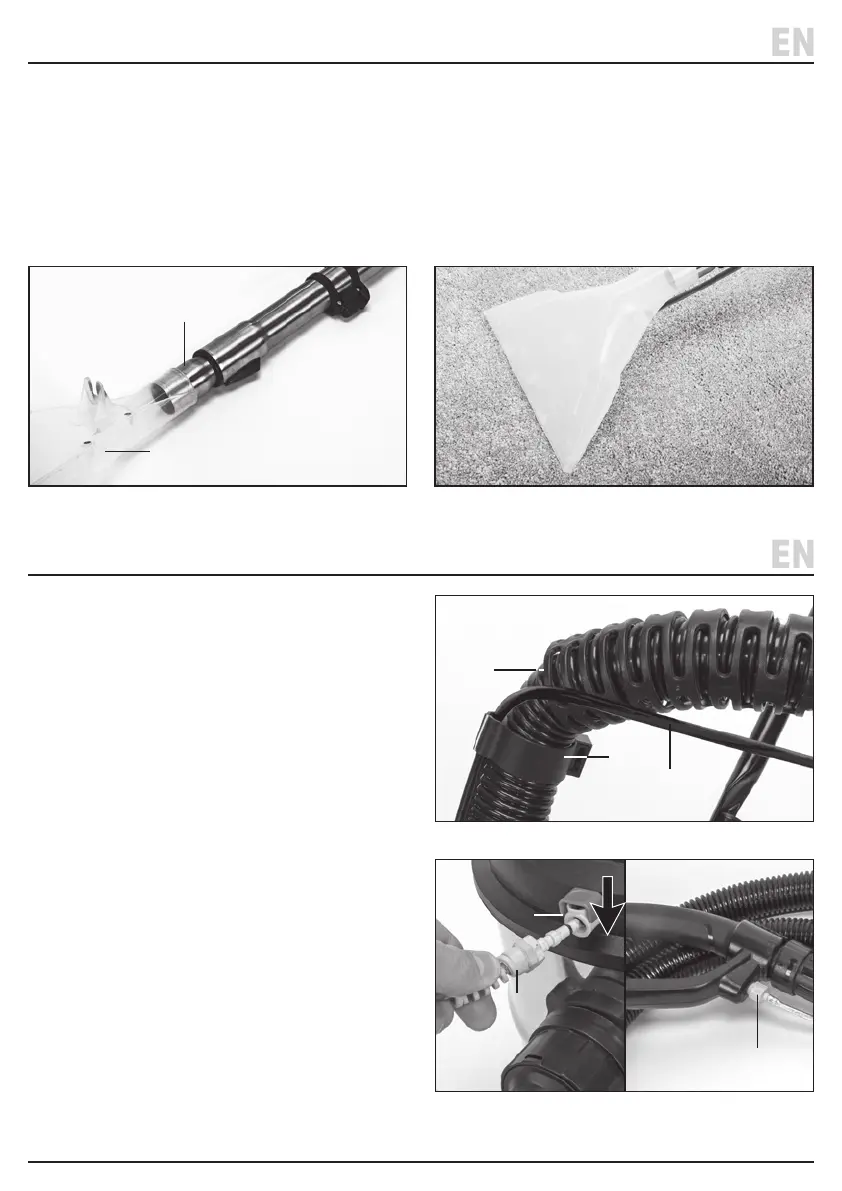 EN

EN