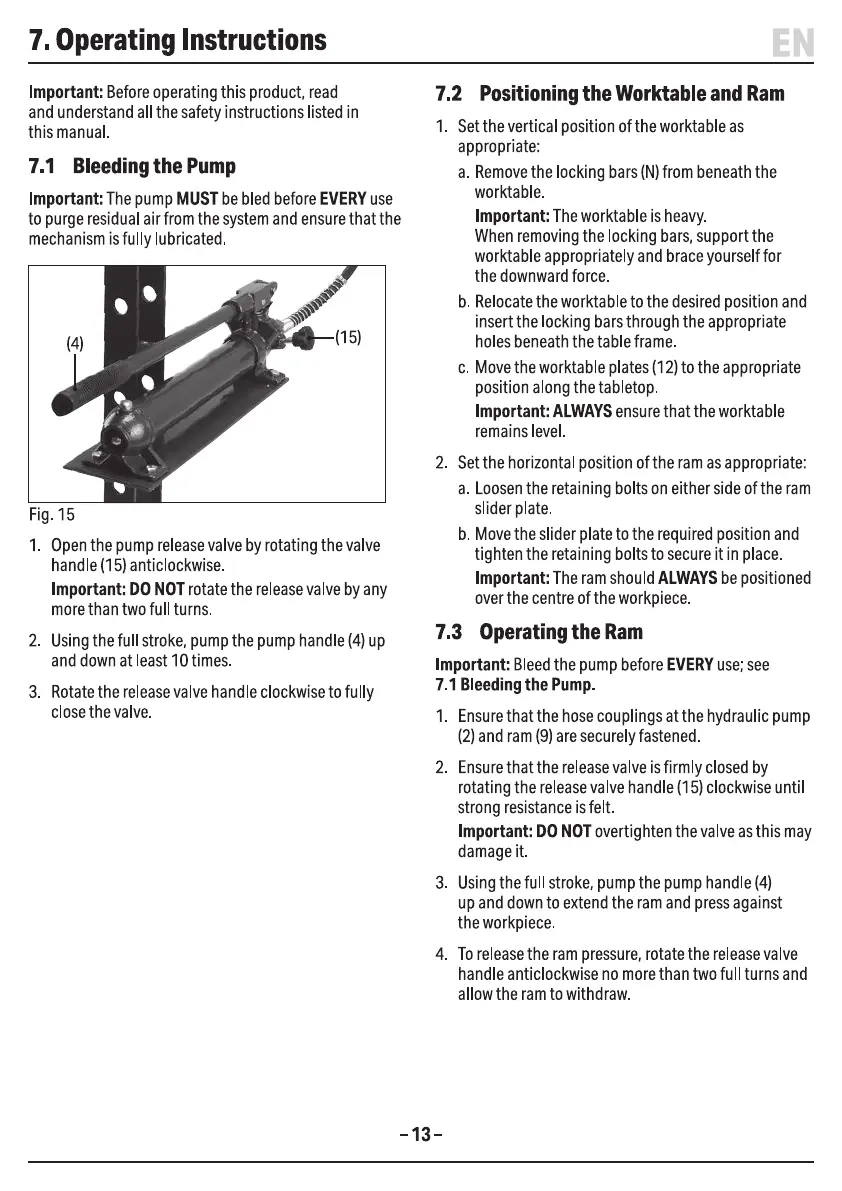 7. Operating Instructions

EN

Important: Before operating this product, read and understand all the safety instructions listed in this manual.

7.1 Bleeding the Pump

Important: The pump MUST be bled before EVERY use to purge residual air from the system and ensure that the mechanism is fully lubricated.

(4)

(15)

Fig. 15

1. Open the pump release valve by rotating the valve handle (15) anticlockwise.

Important: DO NOT rotate the release valve by any more than two full turns.

2. Using the full stroke, pump the pump handle (4) up and down at least 10 times.

3. Rotate the release valve handle clockwise to fully close the valve.

7.2 Positioning the Worktable and Ram

1. Set the vertical position of the worktable as appropriate:

a. Remove the locking bars (N) from beneath the worktable.

Important: The worktable is heavy. When removing the locking bars, support the worktable appropriately and brace yourself for the downward force.

b. Relocate the worktable to the desired position and insert the locking bars through the appropriate holes beneath the table frame.

c. Move the worktable plates (12) to the appropriate position along the tabletop.

Important: ALWAYS ensure that the worktable remains level.

2. Set the horizontal position of the ram as appropriate:

a. Loosen the retaining bolts on either side of the ram slider plate.

b. Move the slider plate to the required position and tighten the retaining bolts to secure it in place.

Important: The ram should ALWAYS be positioned over the centre of the workpiece.

7.3 Operating the Ram

Important: Bleed the pump before EVERY use; see 7.1 Bleeding the Pump.

1. Ensure that the hose couplings at the hydraulic pump (2) and ram (9) are securely fastened.

2. Ensure that the release valve is firmly closed by rotating the release valve handle (15) clockwise until strong resistance is felt.

Important: DO NOT overtighten the valve as this may damage it.

3. Using the full stroke, pump the pump handle (4) up and down to extend the ram and press against the workpiece.

4. To release the ram pressure, rotate the release valve handle anticlockwise no more than two full turns and allow the ram to withdraw.

– 13 –